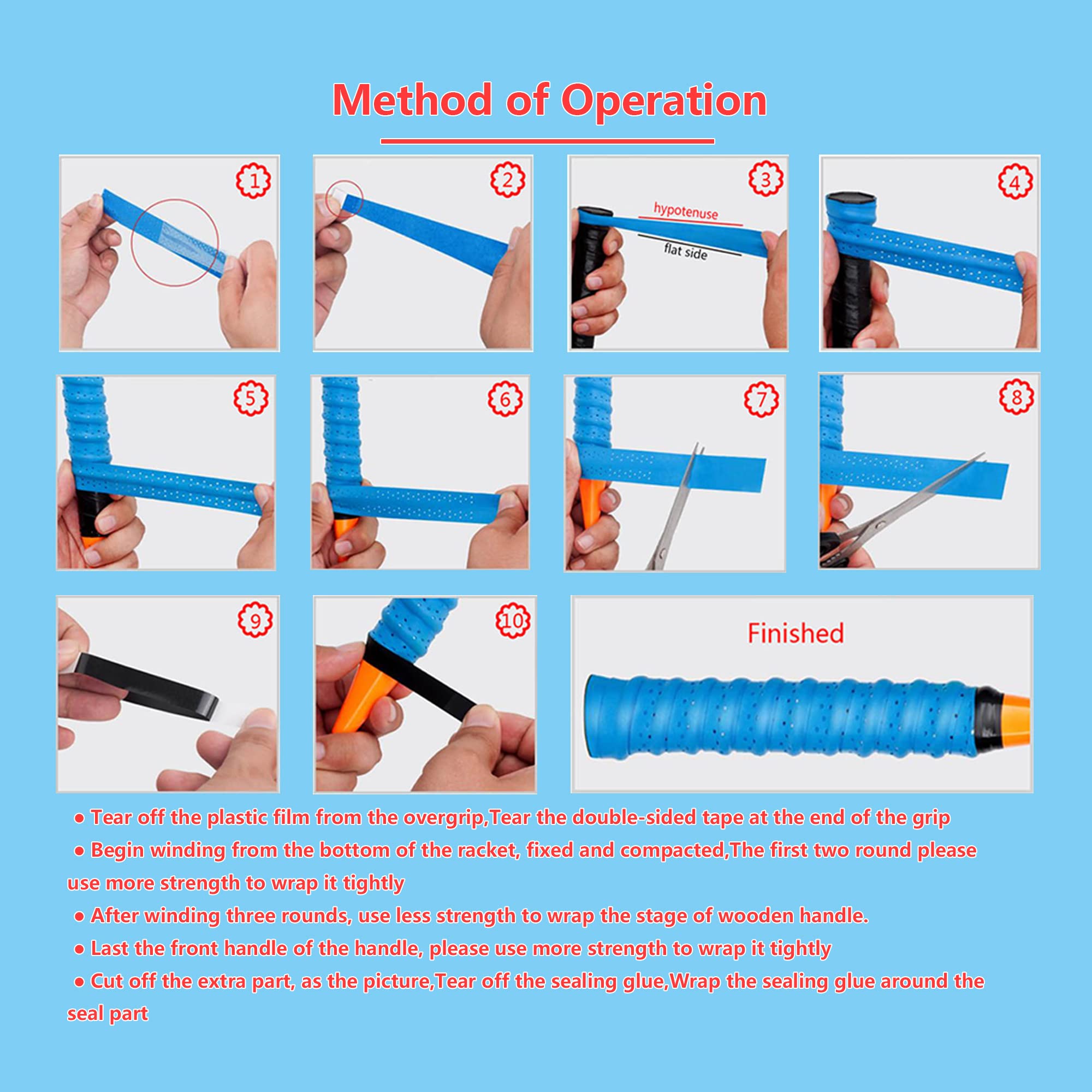 Method of Operation

1

2

3

hypotenuse

flat side

4

5

6

7

8

9

10

Finished

● Tear off the plastic film from the overgrip,Tear the double-sided tape at the end of the grip

● Begin winding from the bottom of the racket, fixed and compacted,The first two round please use more strength to wrap it tightly

● After winding three rounds, use less strength to wrap the stage of wooden handle.

● Last the front handle of the handle, please use more strength to wrap it tightly

● Cut off the extra part, as the picture,Tear off the sealing glue,Wrap the sealing glue around the seal part