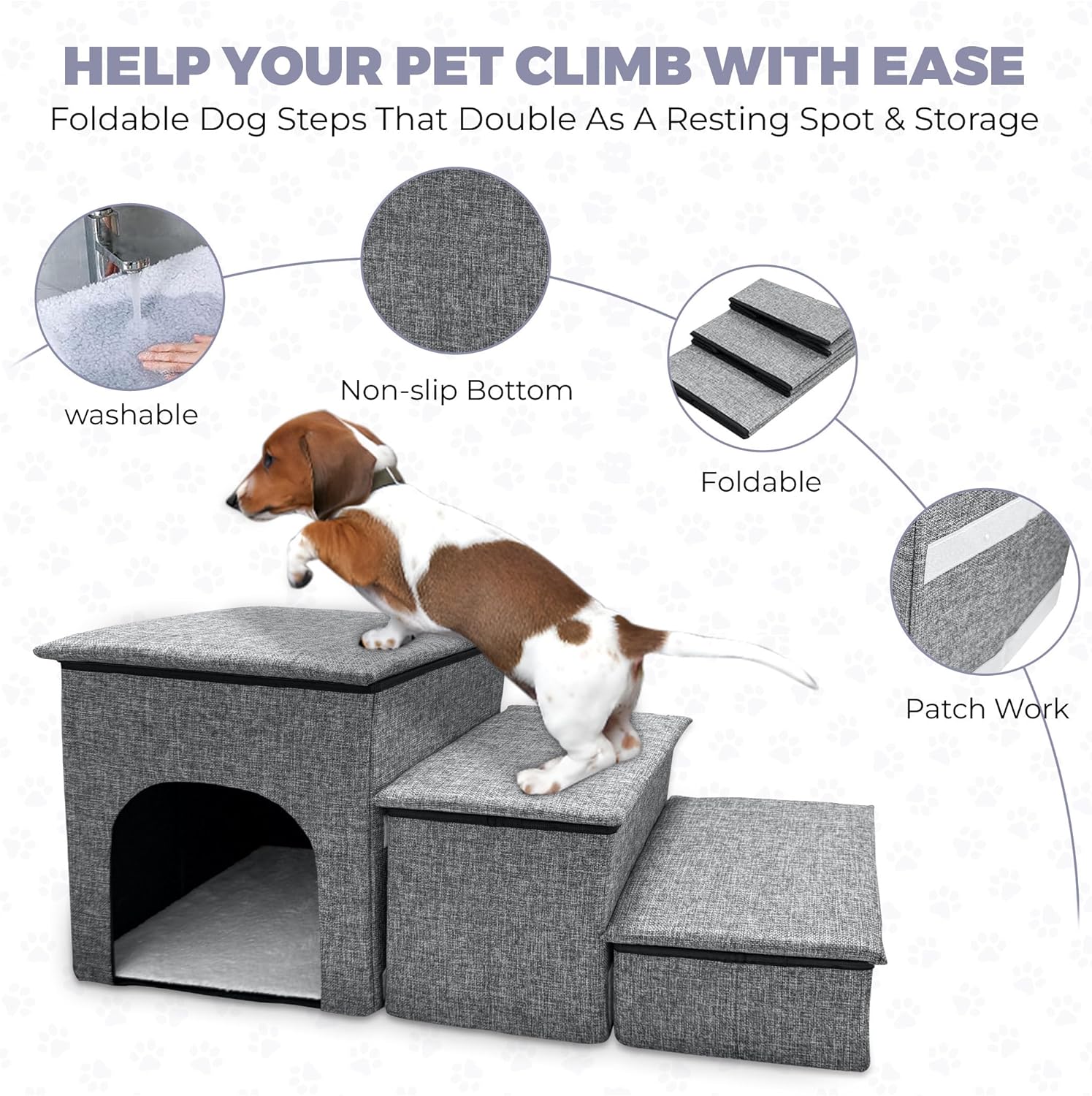 HELP YOUR PET CLIMB WITH EASE
Foldable Dog Steps That Double As A Resting Spot & Storage

washable

Non-slip Bottom

Foldable

Patch Work