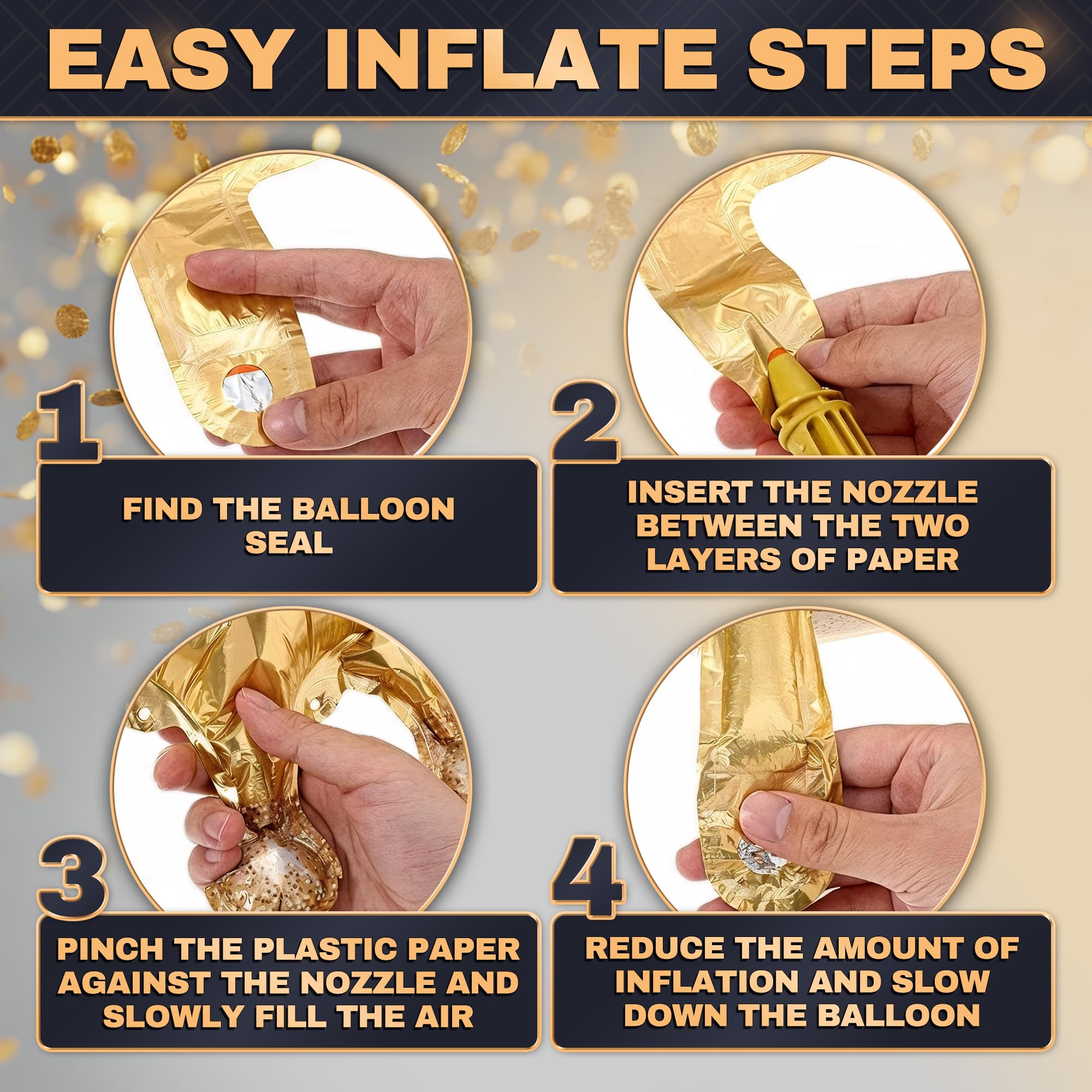 EASY INFLATE STEPS

1

FIND THE BALLOON SEAL

2

INSERT THE NOZZLE BETWEEN THE TWO LAYERS OF PAPER

3

PINCH THE PLASTIC PAPER AGAINST THE NOZZLE AND SLOWLY FILL THE AIR

4

REDUCE THE AMOUNT OF INFLATION AND SLOW DOWN THE BALLOON