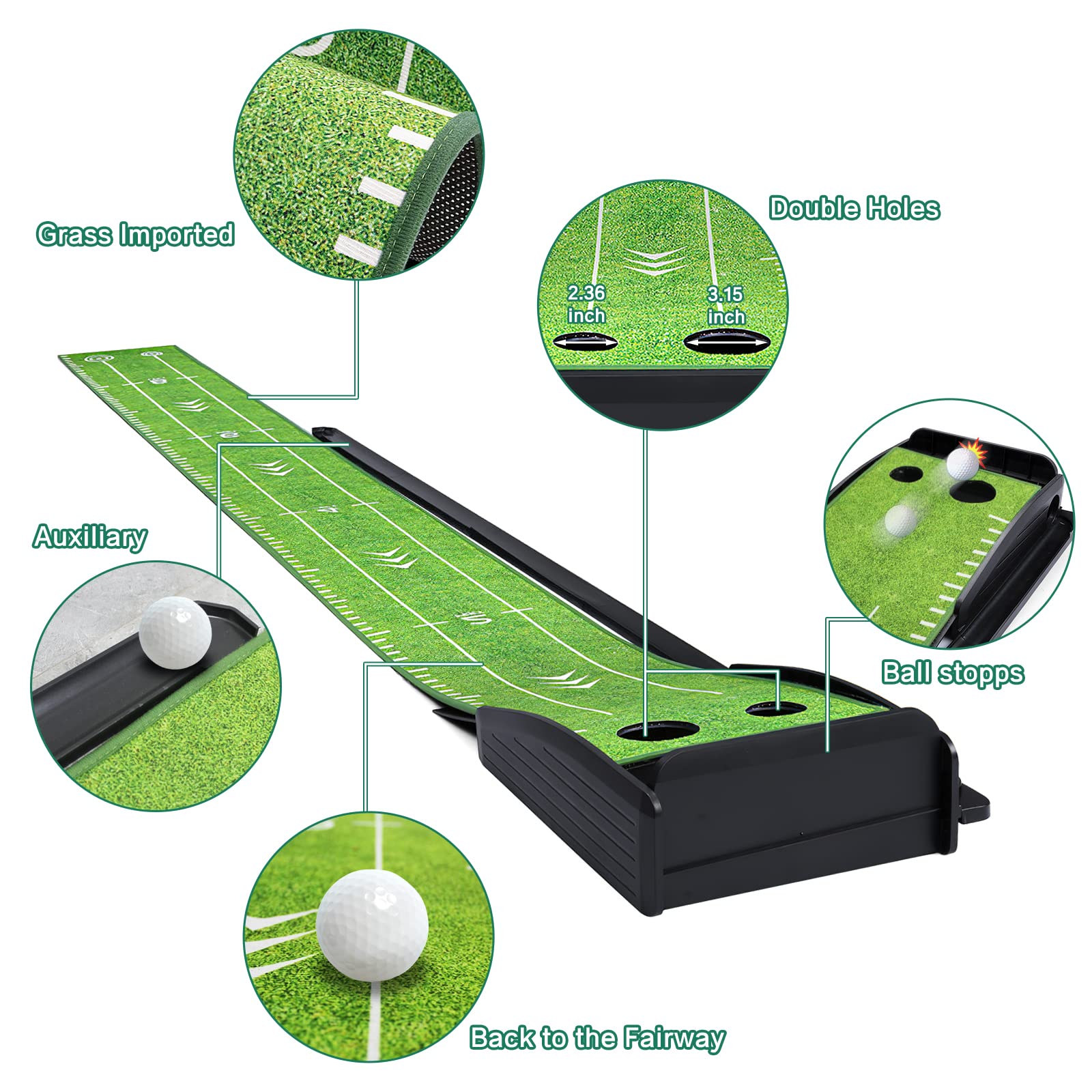 Grass Imported

Double Holes

2.36 inch

3.15 inch

Auxiliary

Ball stopps

Back to the Fairway