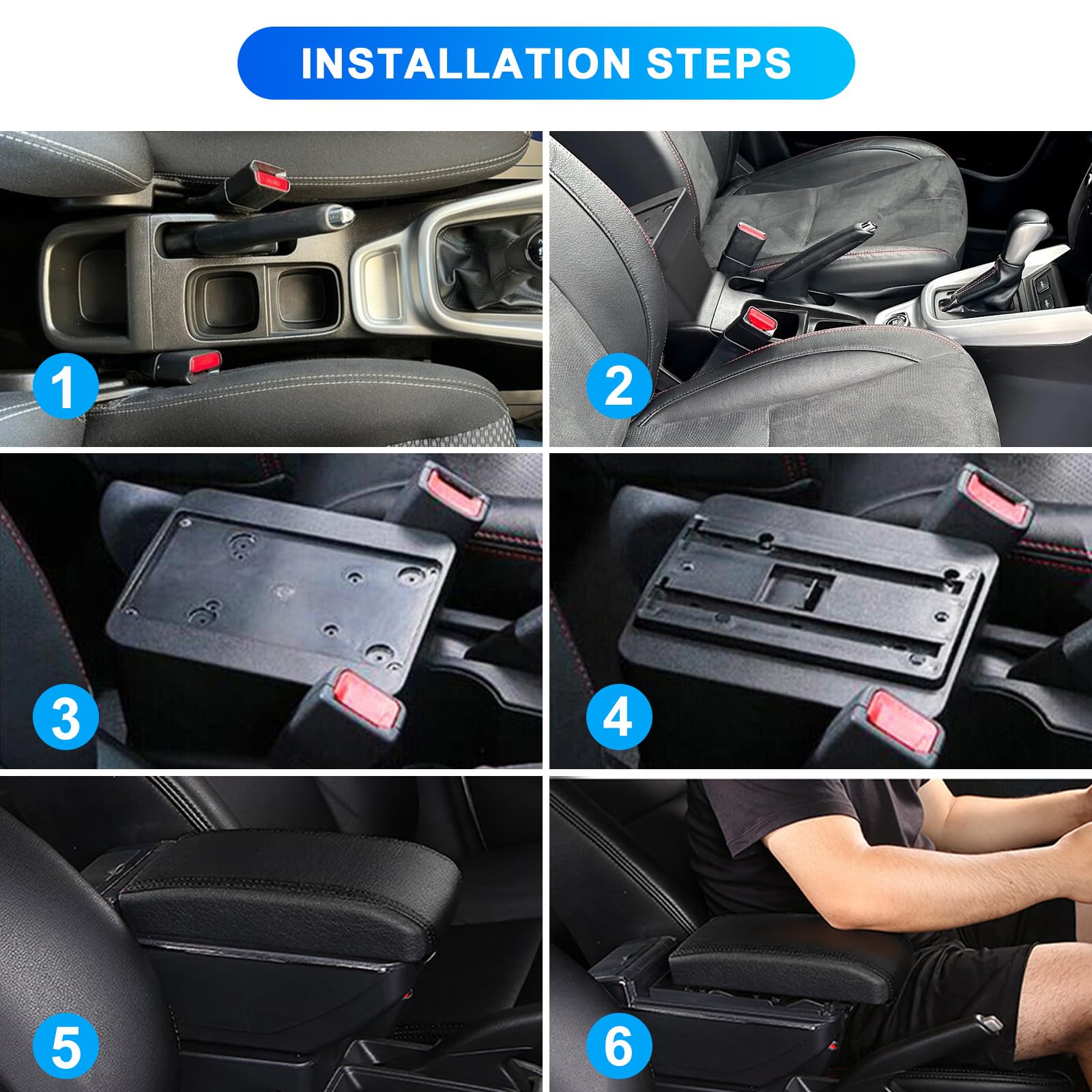 INSTALLATION STEPS

1

2

3

4

5

6