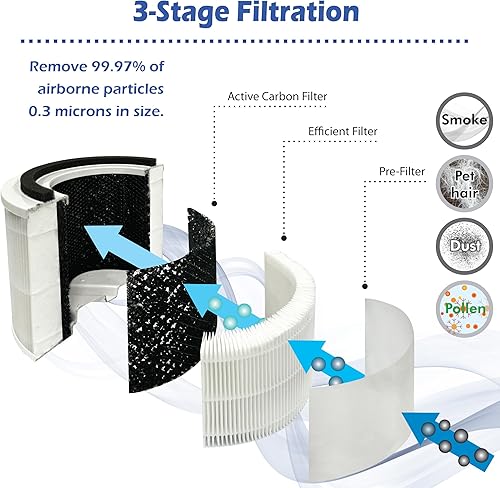 3-Stage Filtration

Remove 99.97% of airborne particles 0.3 microns in size.

Active Carbon Filter

Efficient Filter

Pre-Filter

Smoke

Pet hair

Dust

Pollen