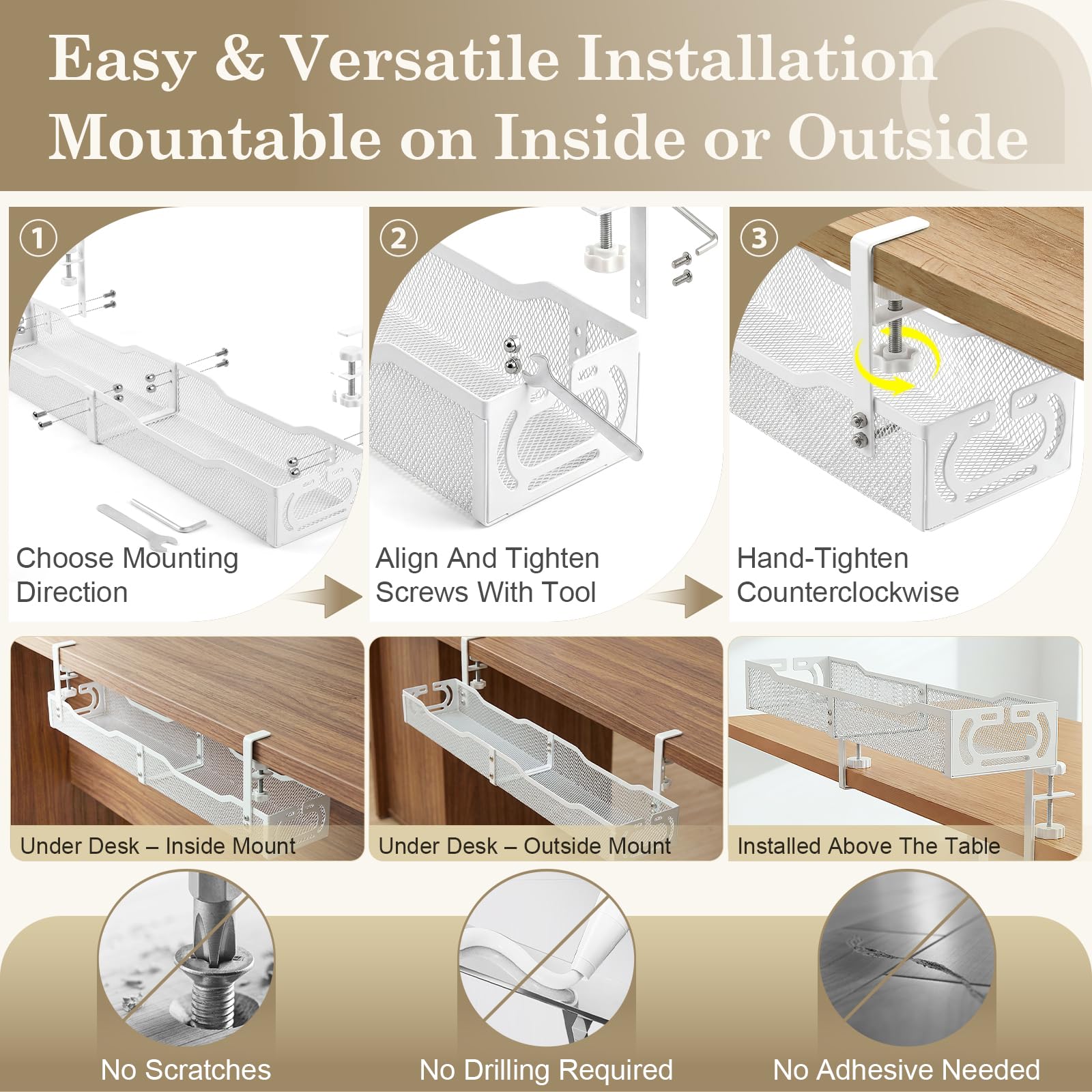 Easy & Versatile Installation
Mountable on Inside or Outside

①
Choose Mounting Direction

②
Align And Tighten Screws With Tool

③
Hand-Tighten Counterclockwise

Under Desk – Inside Mount

Under Desk – Outside Mount

Installed Above The Table

No Scratches

No Drilling Required

No Adhesive Needed