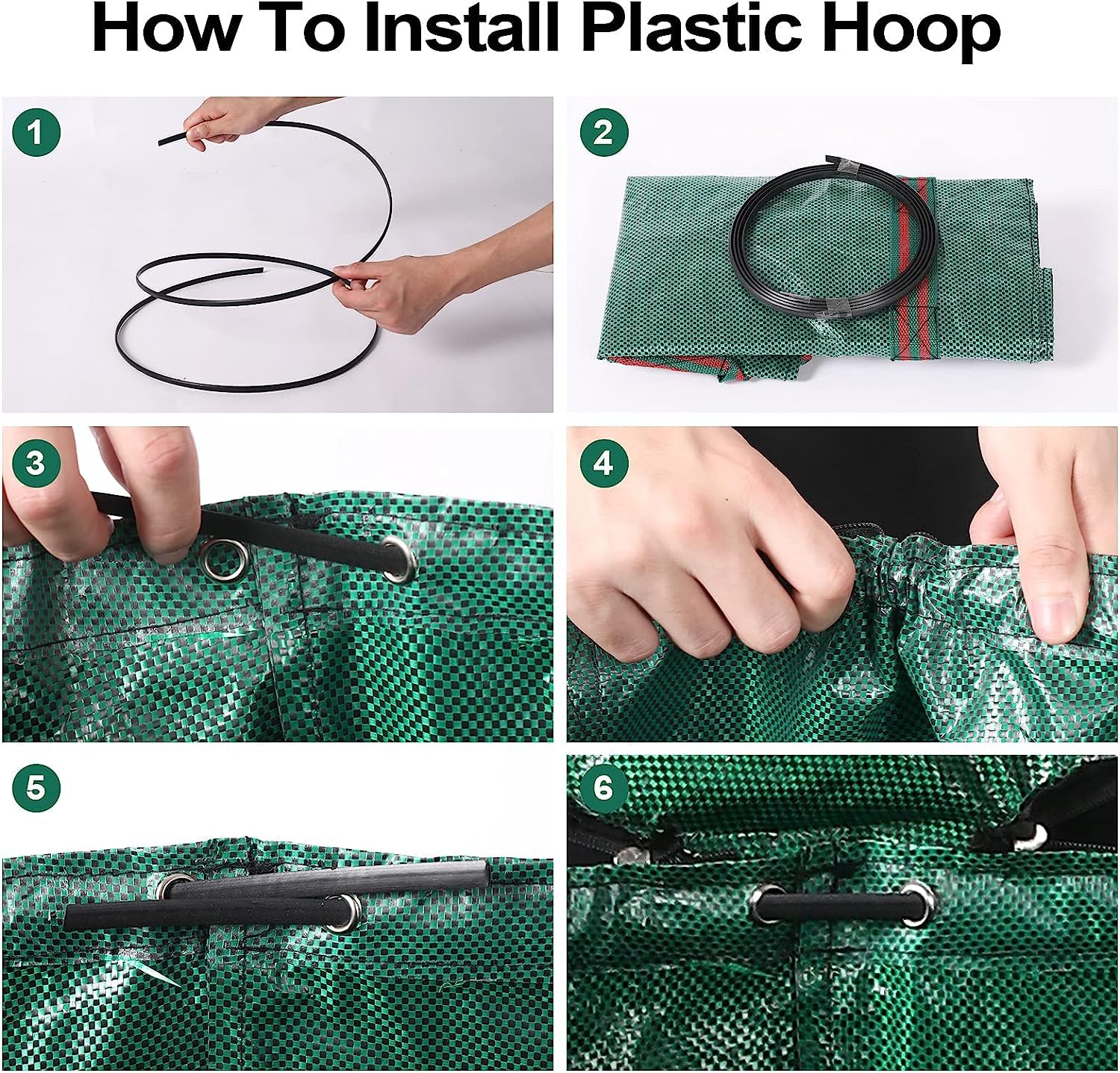 How To Install Plastic Hoop

1

2

3

4

5

6