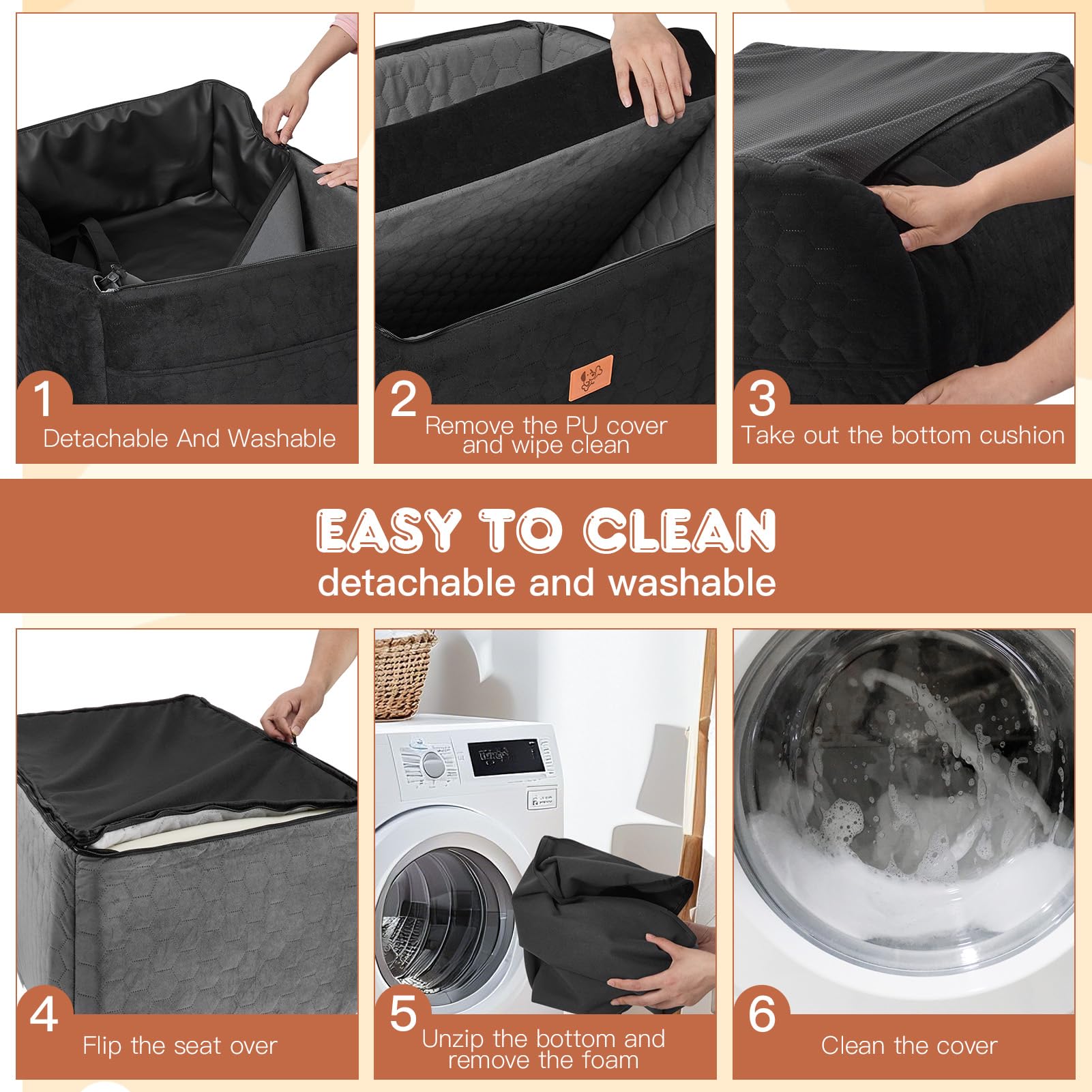 1
Detachable And Washable

2
Remove the PU cover and wipe clean

3
Take out the bottom cushion

EASY TO CLEAN
detachable and washable

4
Flip the seat over

5
Unzip the bottom and remove the foam

6
Clean the cover