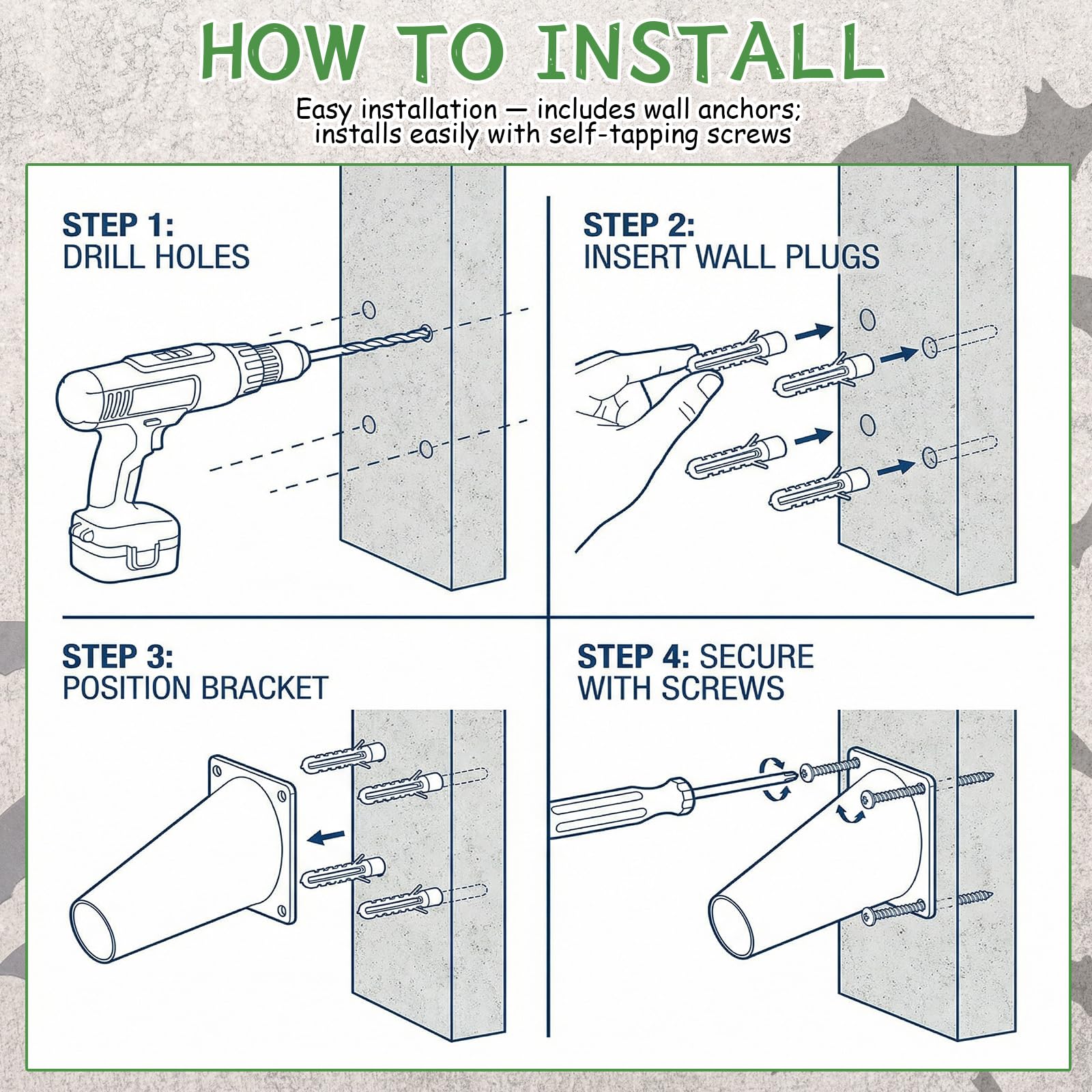 HOW TO INSTALL

Easy installation — includes wall anchors; installs easily with self-tapping screws

STEP 1:
DRILL HOLES

STEP 2:
INSERT WALL PLUGS

STEP 3:
POSITION BRACKET

STEP 4: SECURE
WITH SCREWS