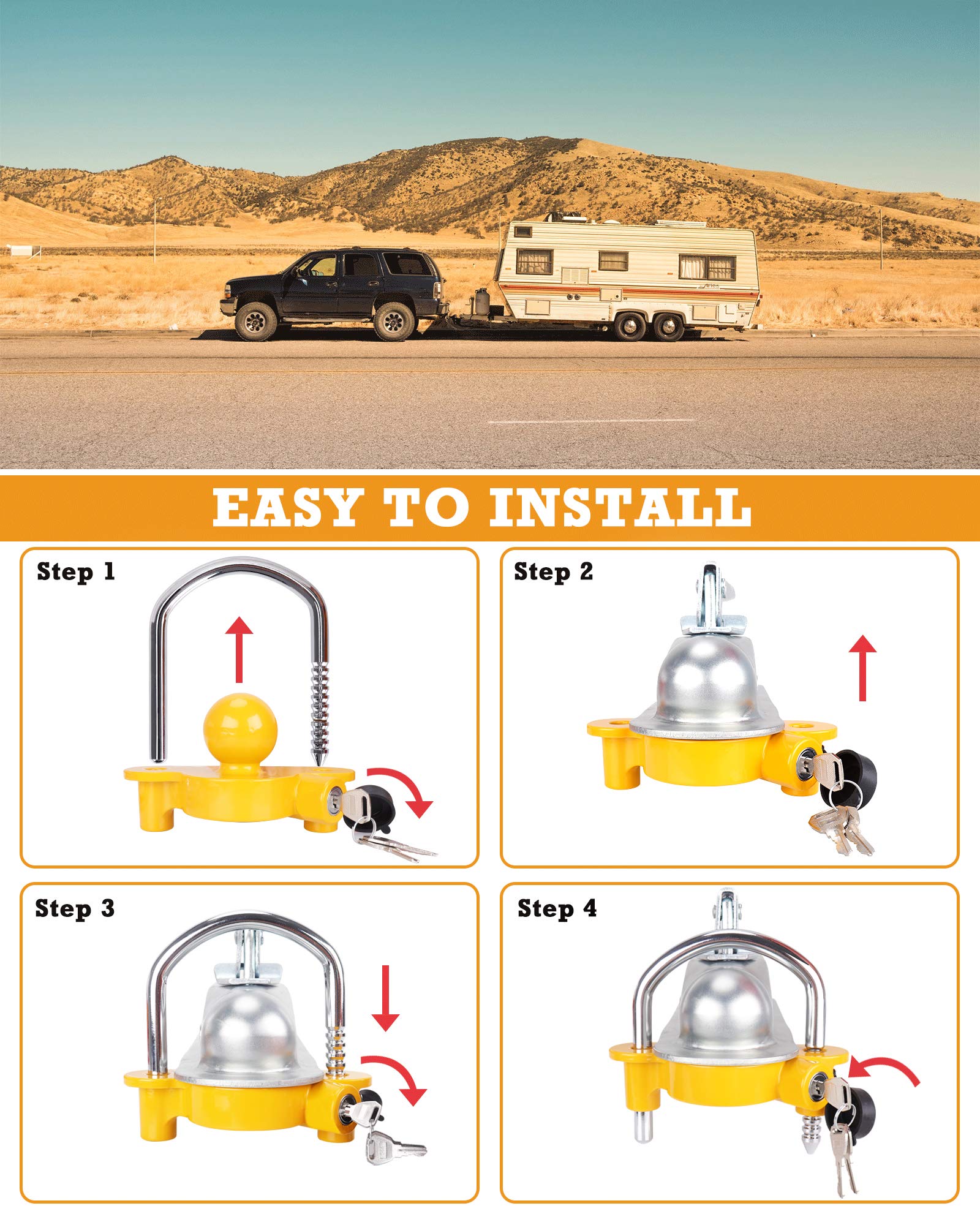 EASY TO INSTALL

Step 1

Step 2

Step 3

Step 4