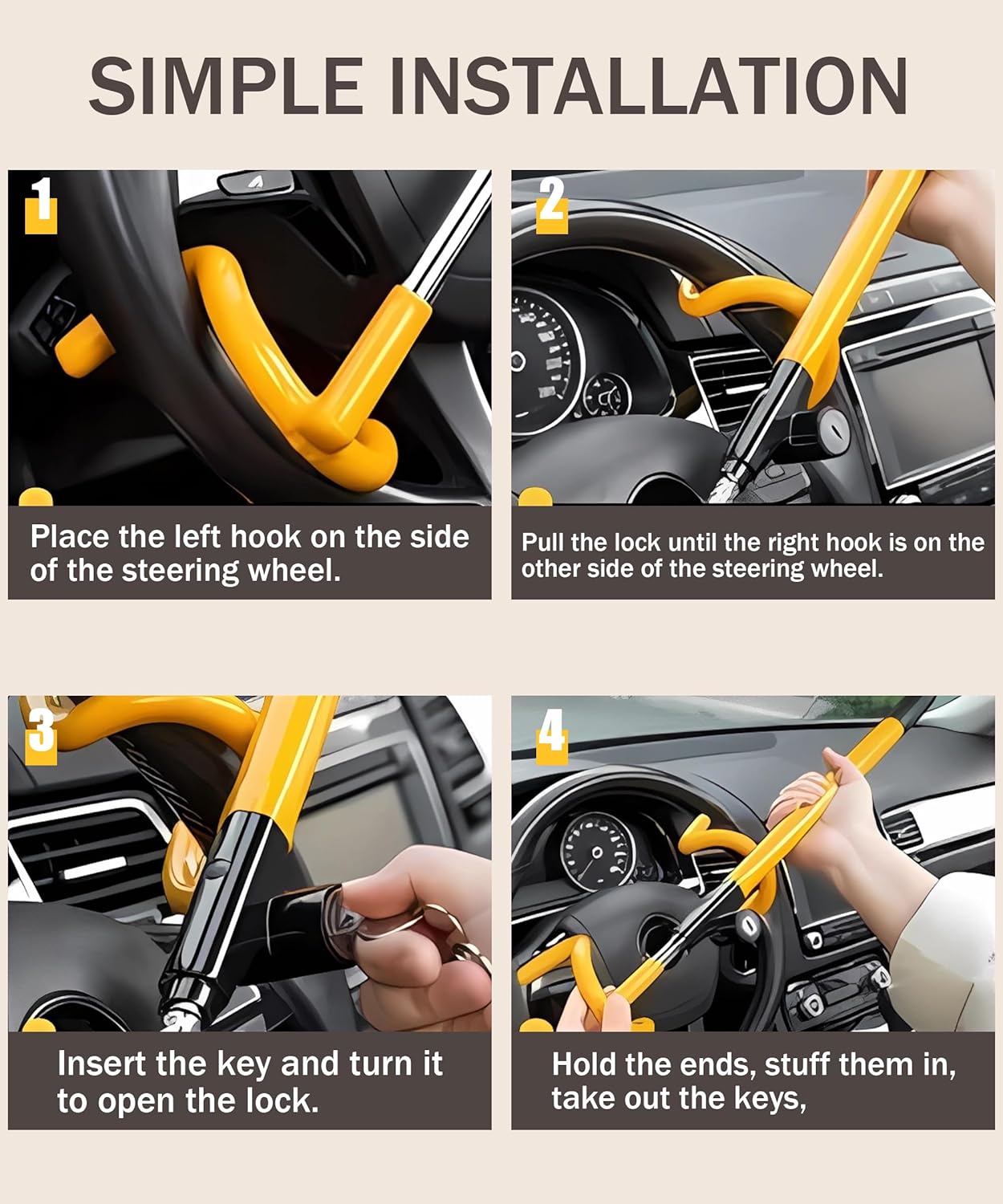 SIMPLE INSTALLATION

1

Place the left hook on the side of the steering wheel.

2

Pull the lock until the right hook is on the other side of the steering wheel.

3

Insert the key and turn it to open the lock.

4

Hold the ends, stuff them in, take out the keys,