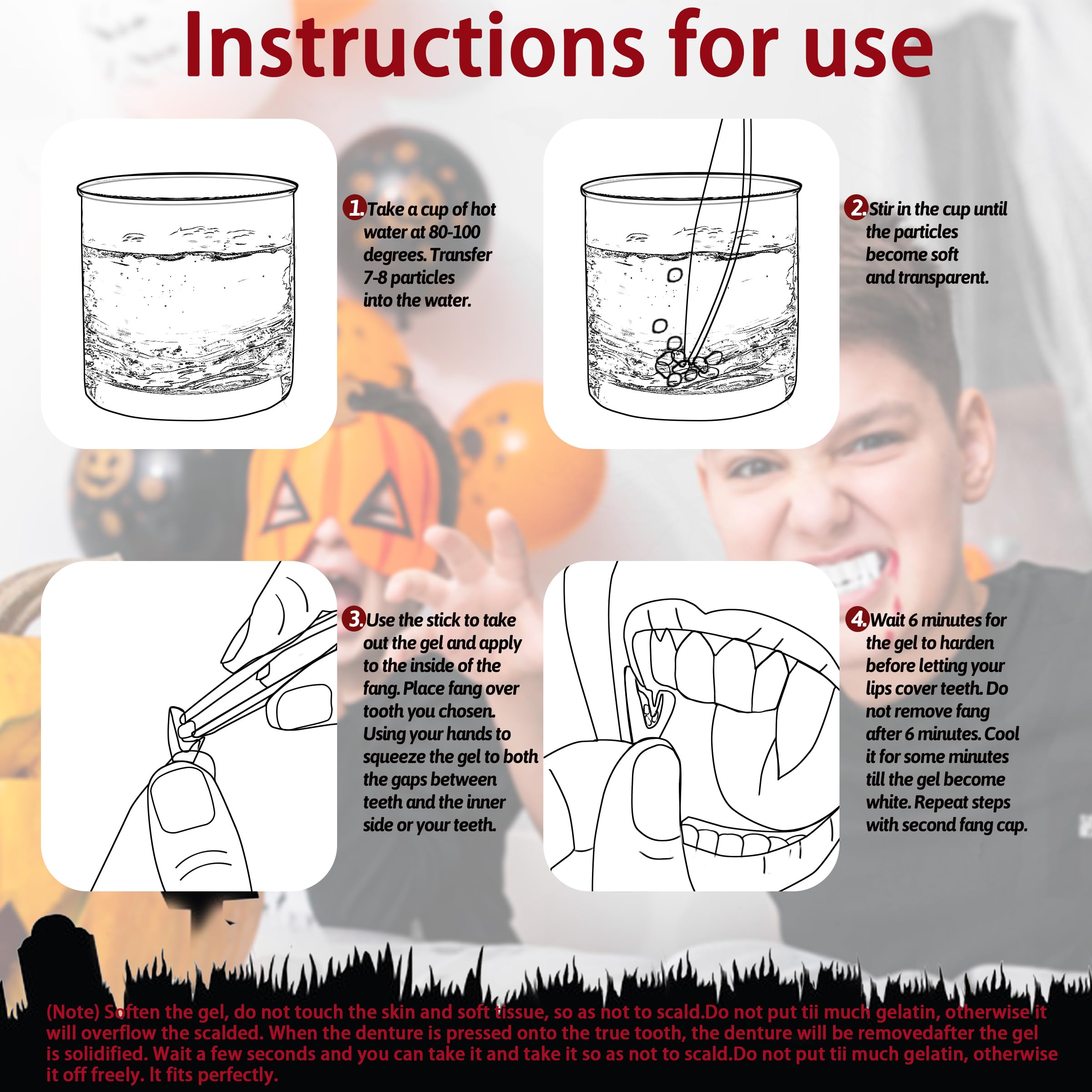 Instructions for use

1. Take a cup of hot water at 80-100 degrees. Transfer 7-8 particles into the water.

2. Stir in the cup until the particles become soft and transparent.

3. Use the stick to take out the gel and apply to the inside of the fang. Place fang over tooth you chosen. Using your hands to squeeze the gel to both the gaps between teeth and the inner side or your teeth.

4. Wait 6 minutes for the gel to harden before letting your lips cover teeth. Do not remove fang after 6 minutes. Cool it for some minutes till the gel become white. Repeat steps with second fang cap.

(Note) Soften the gel, do not touch the skin and soft tissue, so as not to scald.Do not put tii much gelatin, otherwise it will overflow the scalded. When the denture is pressed onto the true tooth, the denture will be removedafter the gel is solidified. Wait a few seconds and you can take it and take it so as not to scald.Do not put tii much gelatin, otherwise it off freely. It fits perfectly.