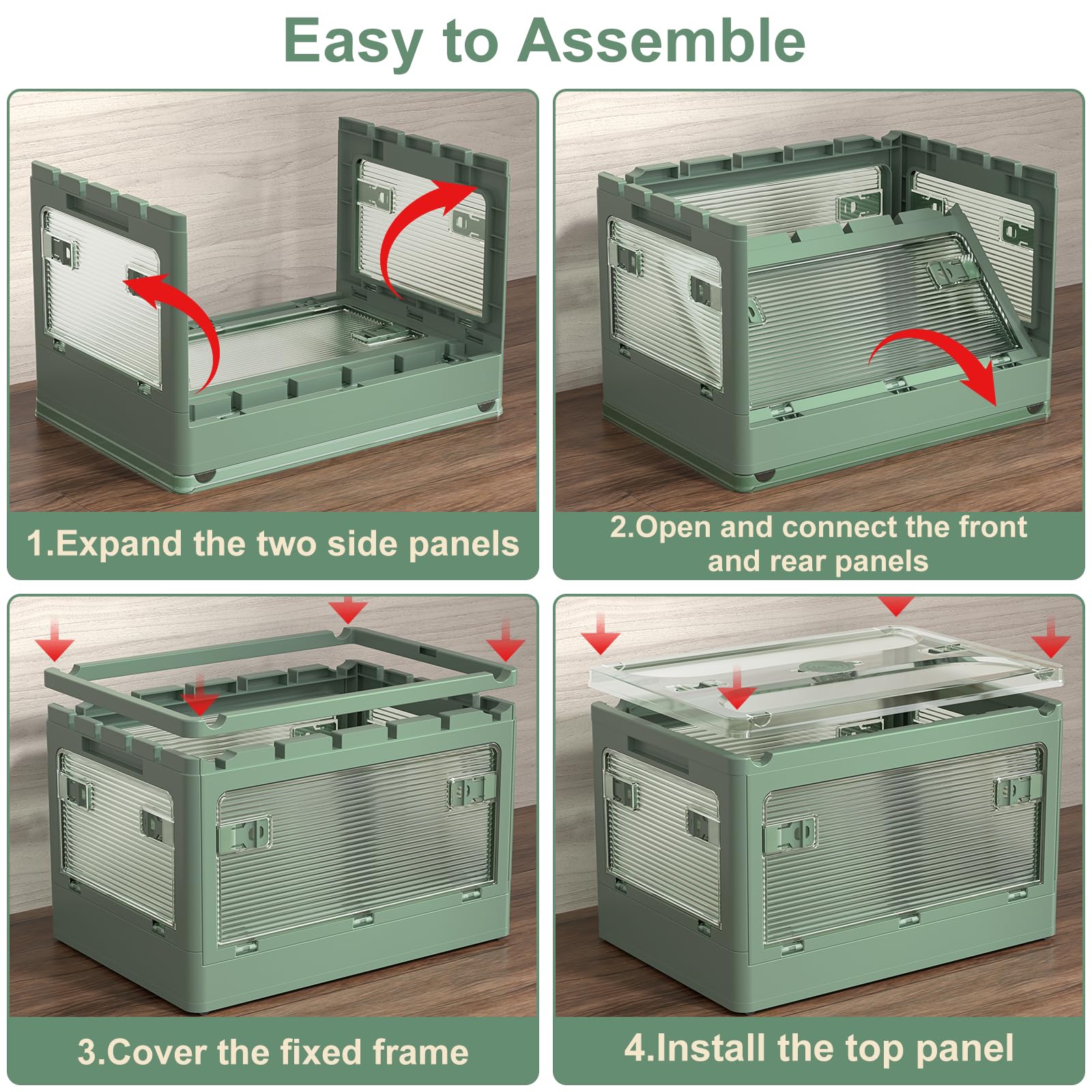 Easy to Assemble

1.Expand the two side panels

2.Open and connect the front and rear panels

3.Cover the fixed frame

4.Install the top panel