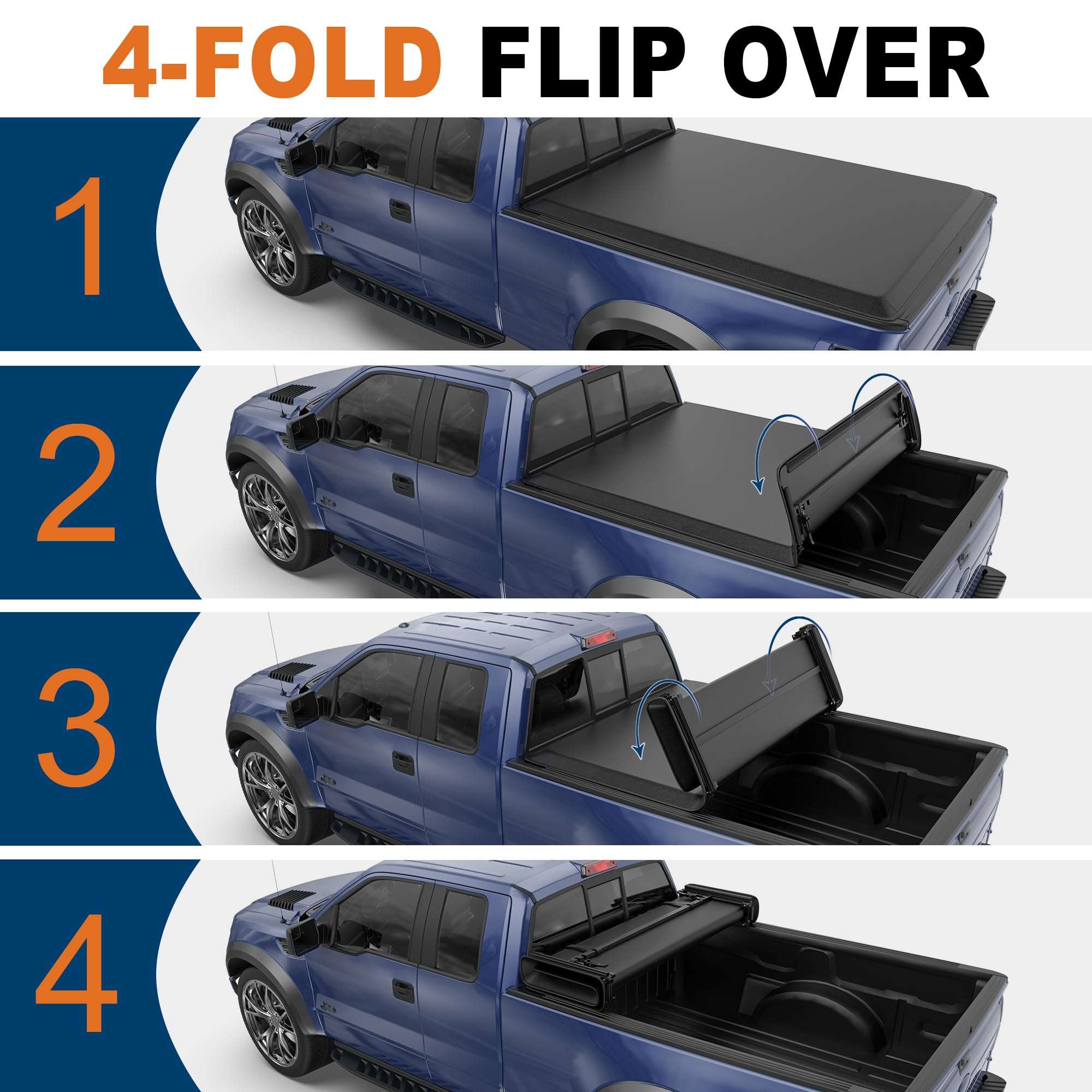 4-FOLD FLIP OVER

1

2

3

4