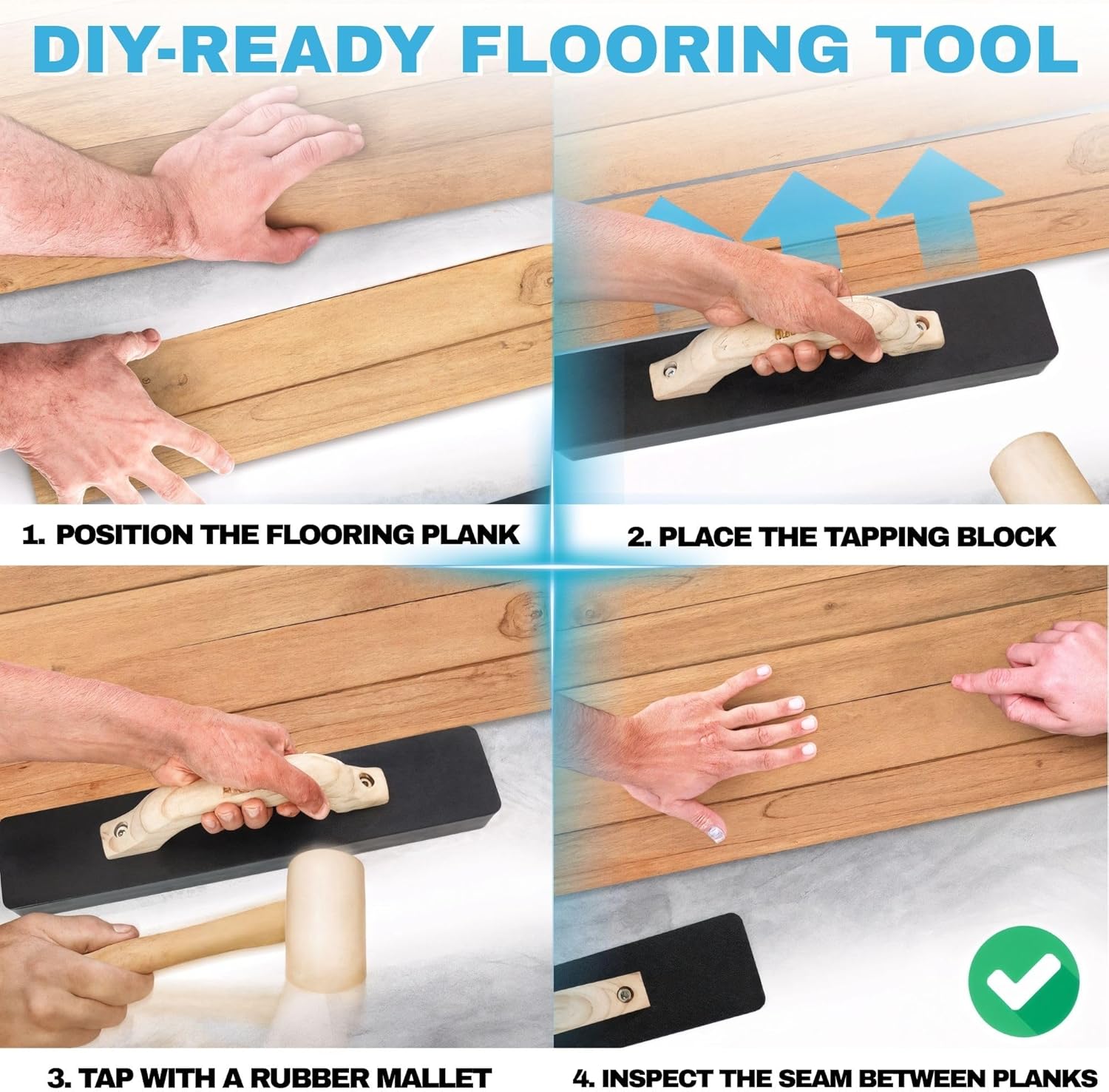 DIY-READY FLOORING TOOL

1. POSITION THE FLOORING PLANK

2. PLACE THE TAPPING BLOCK

3. TAP WITH A RUBBER MALLET

4. INSPECT THE SEAM BETWEEN PLANKS