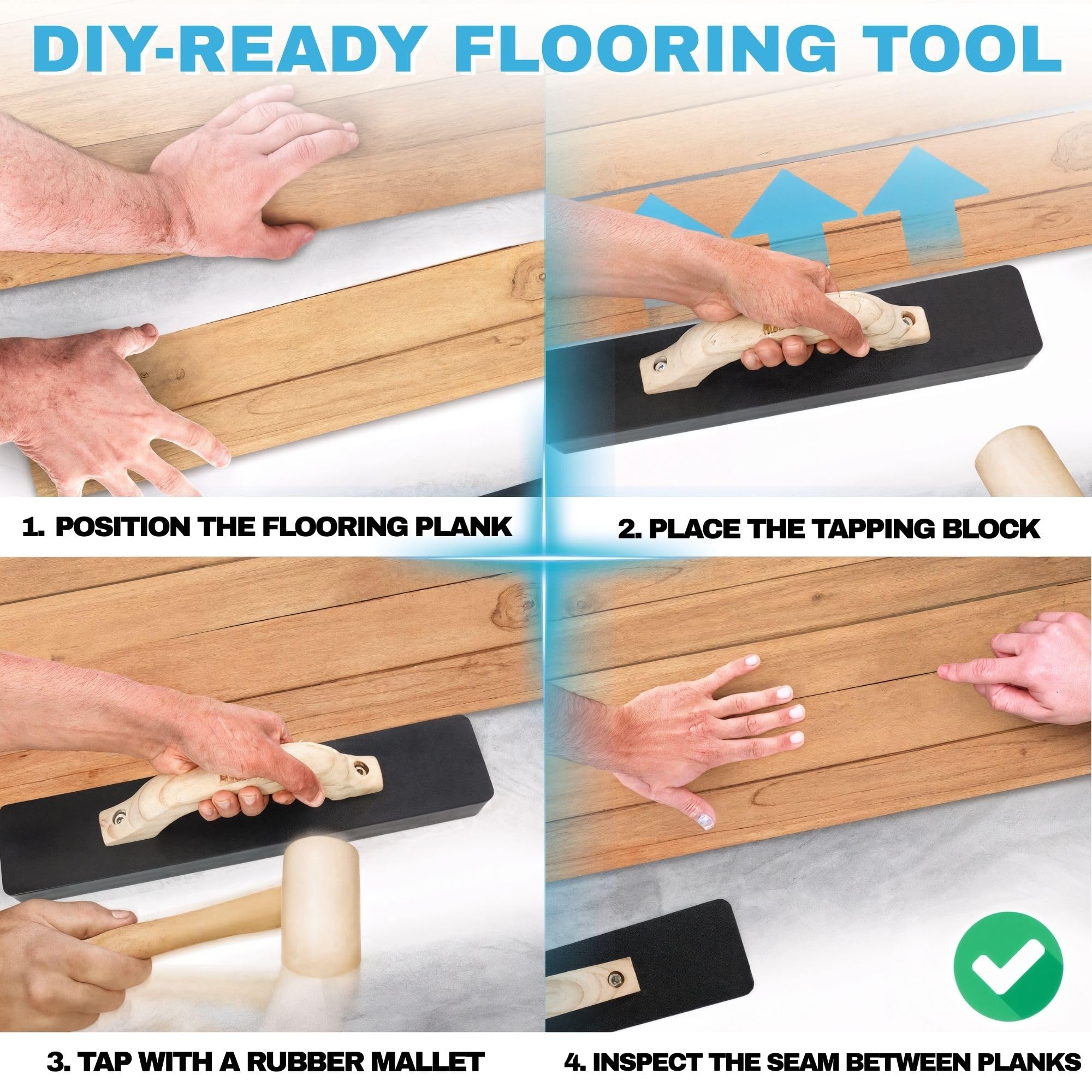 DIY-READY FLOORING TOOL

1. POSITION THE FLOORING PLANK

2. PLACE THE TAPPING BLOCK

3. TAP WITH A RUBBER MALLET

4. INSPECT THE SEAM BETWEEN PLANKS