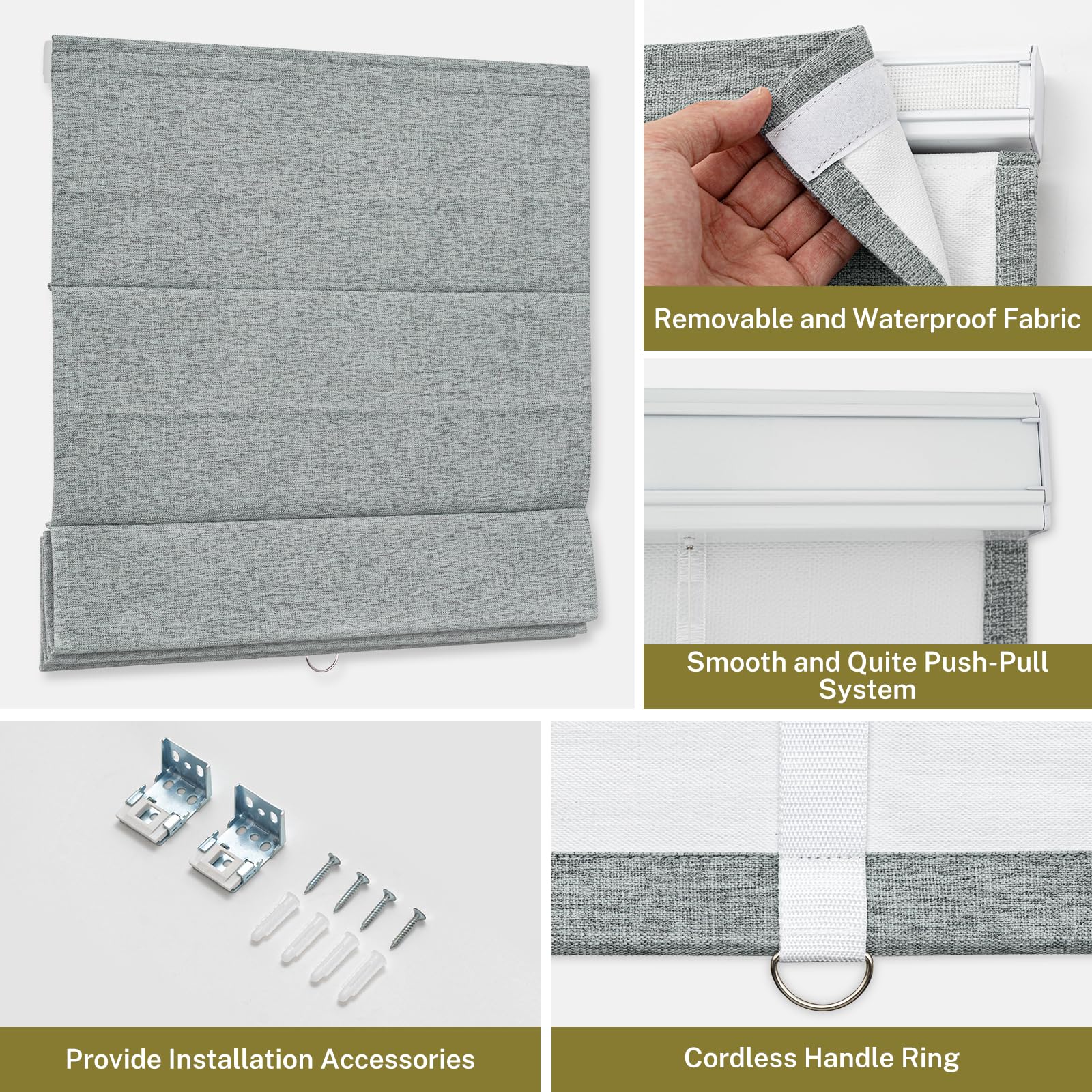 Removable and Waterproof Fabric

Smooth and Quite Push-Pull System

Provide Installation Accessories

Cordless Handle Ring