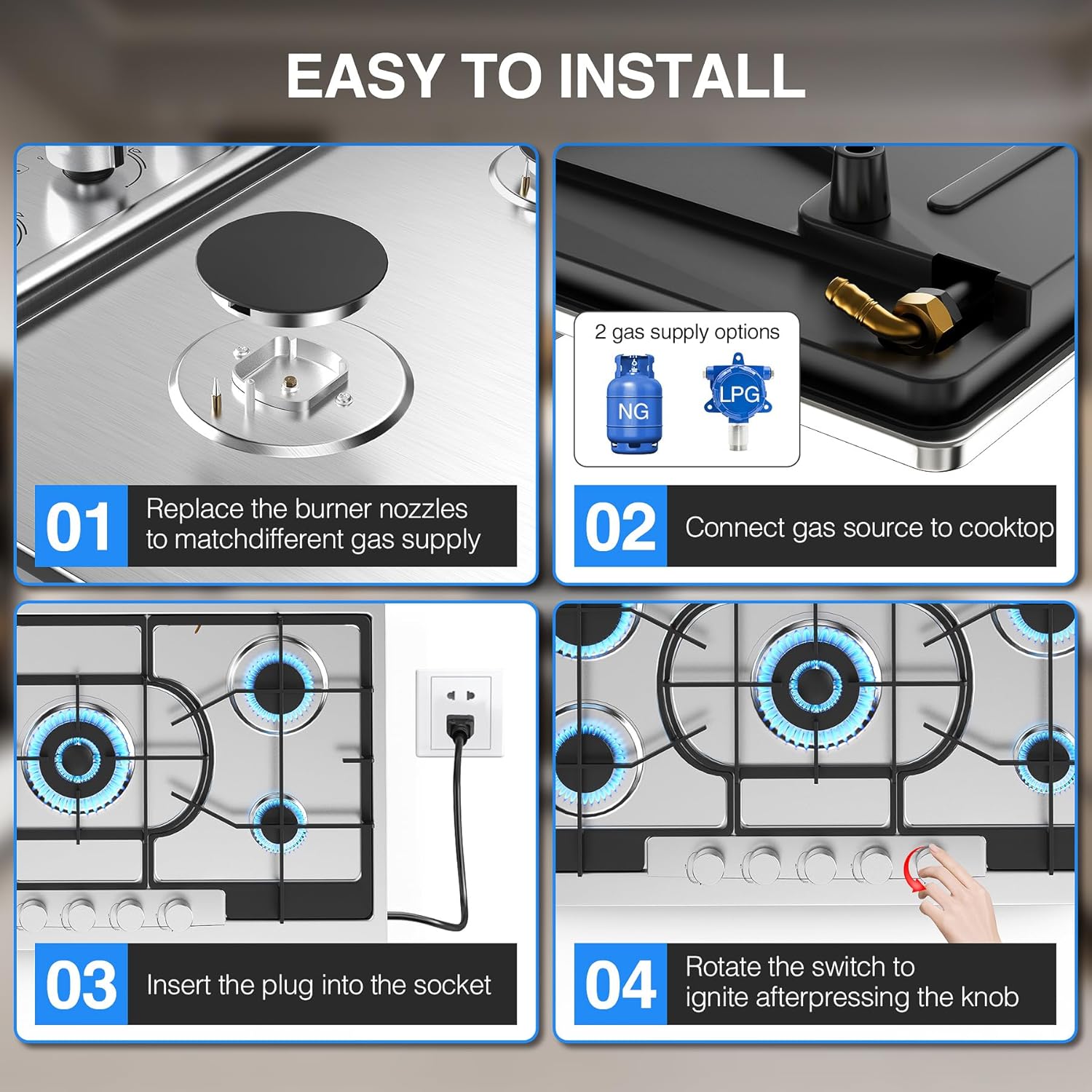 EASY TO INSTALL

01 Replace the burner nozzles to matchdifferent gas supply

2 gas supply options
NG
LPG

02 Connect gas source to cooktop

03 Insert the plug into the socket

04 Rotate the switch to ignite afterpressing the knob