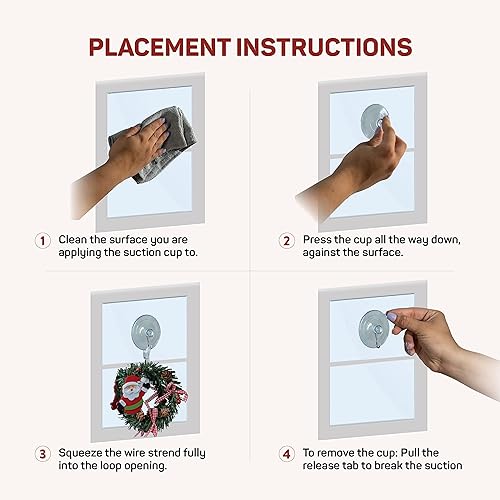 PLACEMENT INSTRUCTIONS

1 Clean the surface you are applying the suction cup to.

2 Press the cup all the way down, against the surface.

3 Squeeze the wire strend fully into the loop opening.

4 To remove the cup: Pull the release tab to break the suction