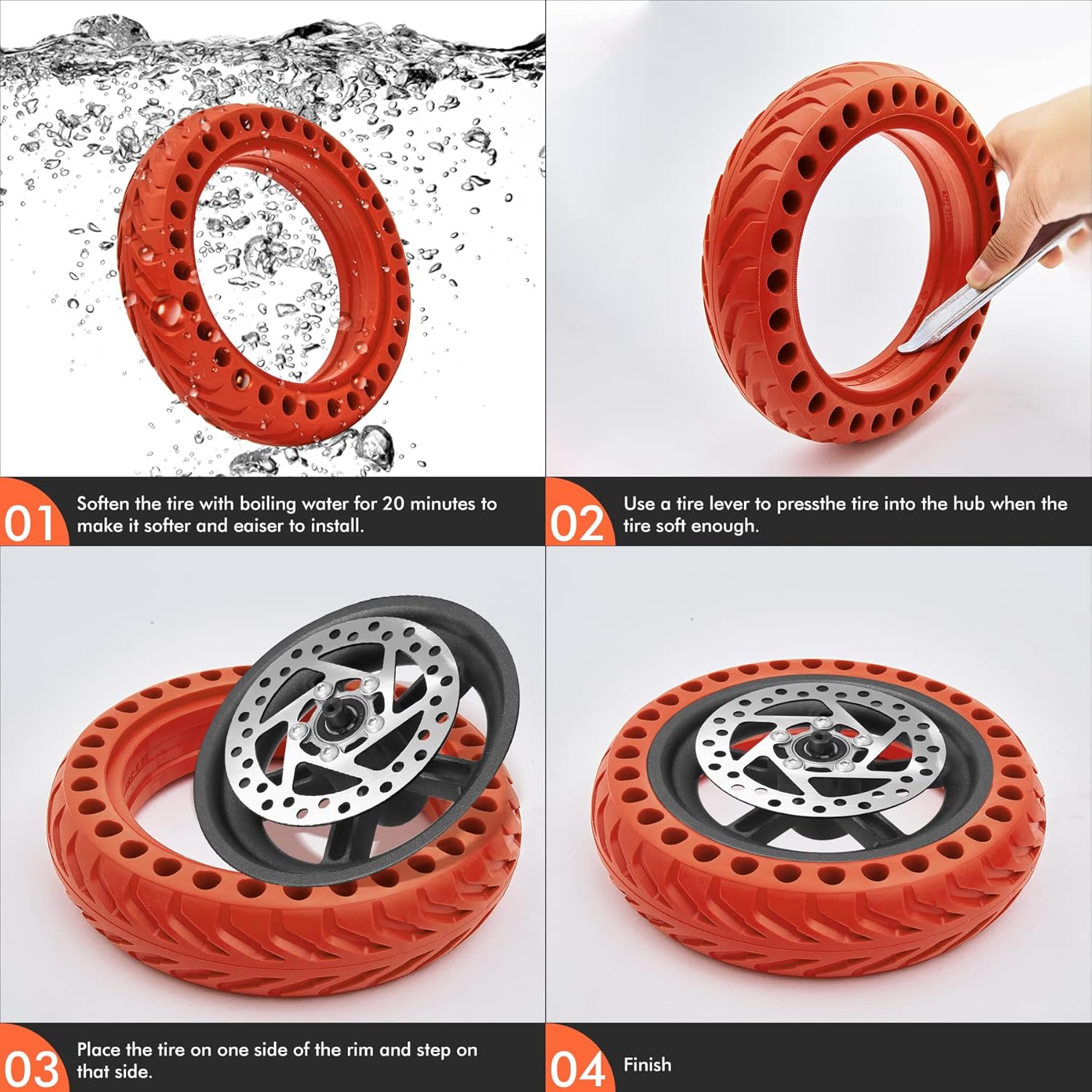 01 Soften the tire with boiling water for 20 minutes to make it softer and eaiser to install.

02 Use a tire lever to pressthe tire into the hub when the tire soft enough.

03 Place the tire on one side of the rim and step on that side.

04 Finish