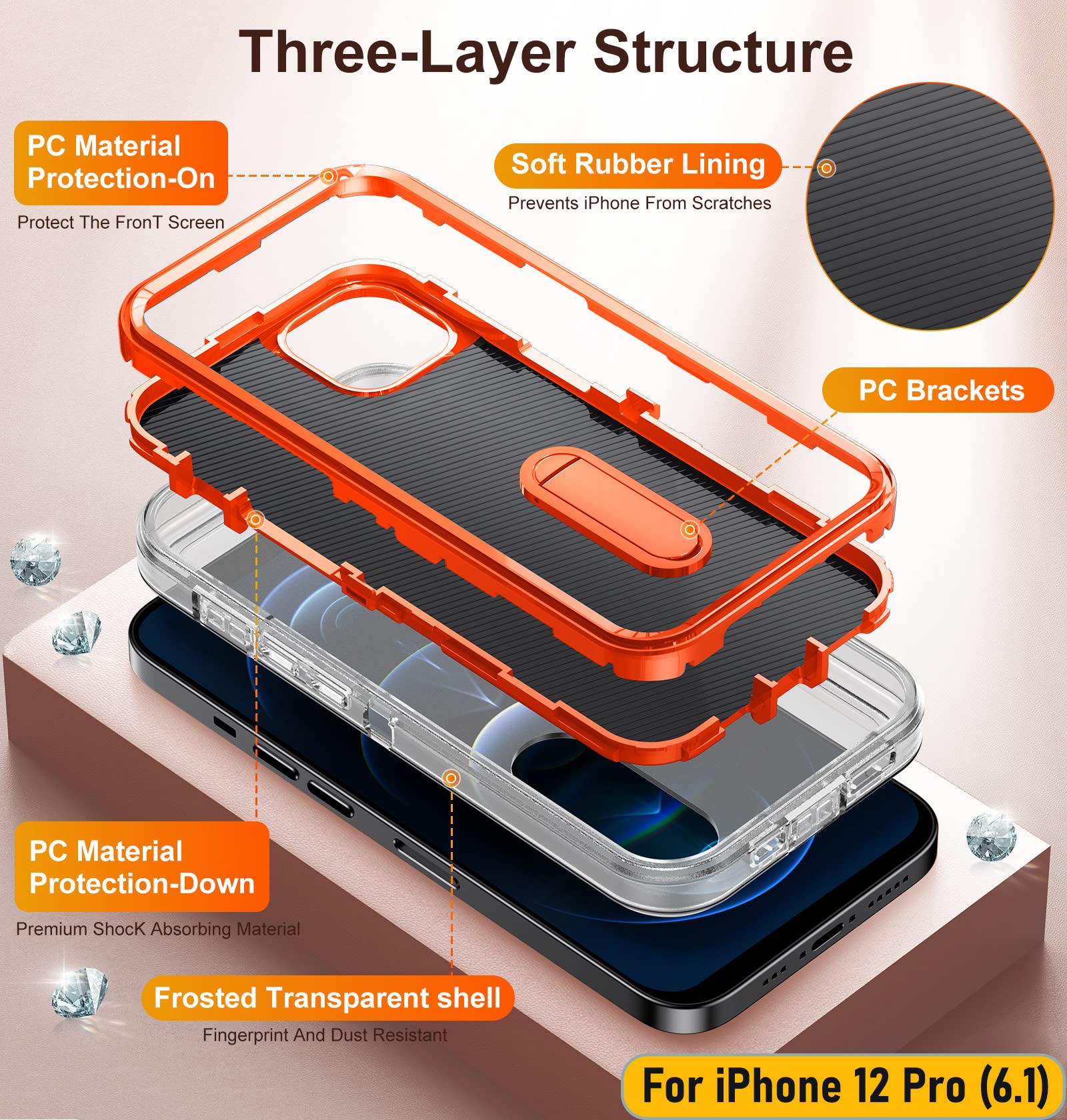 Three-Layer Structure

PC Material Protection-On

Protect The FronT Screen

Soft Rubber Lining

Prevents iPhone From Scratches

PC Brackets

PC Material Protection-Down

Premium ShocK Absorbing Material

Frosted Transparent shell

Fingerprint And Dust Resistant

For iPhone 12 Pro (6.1)