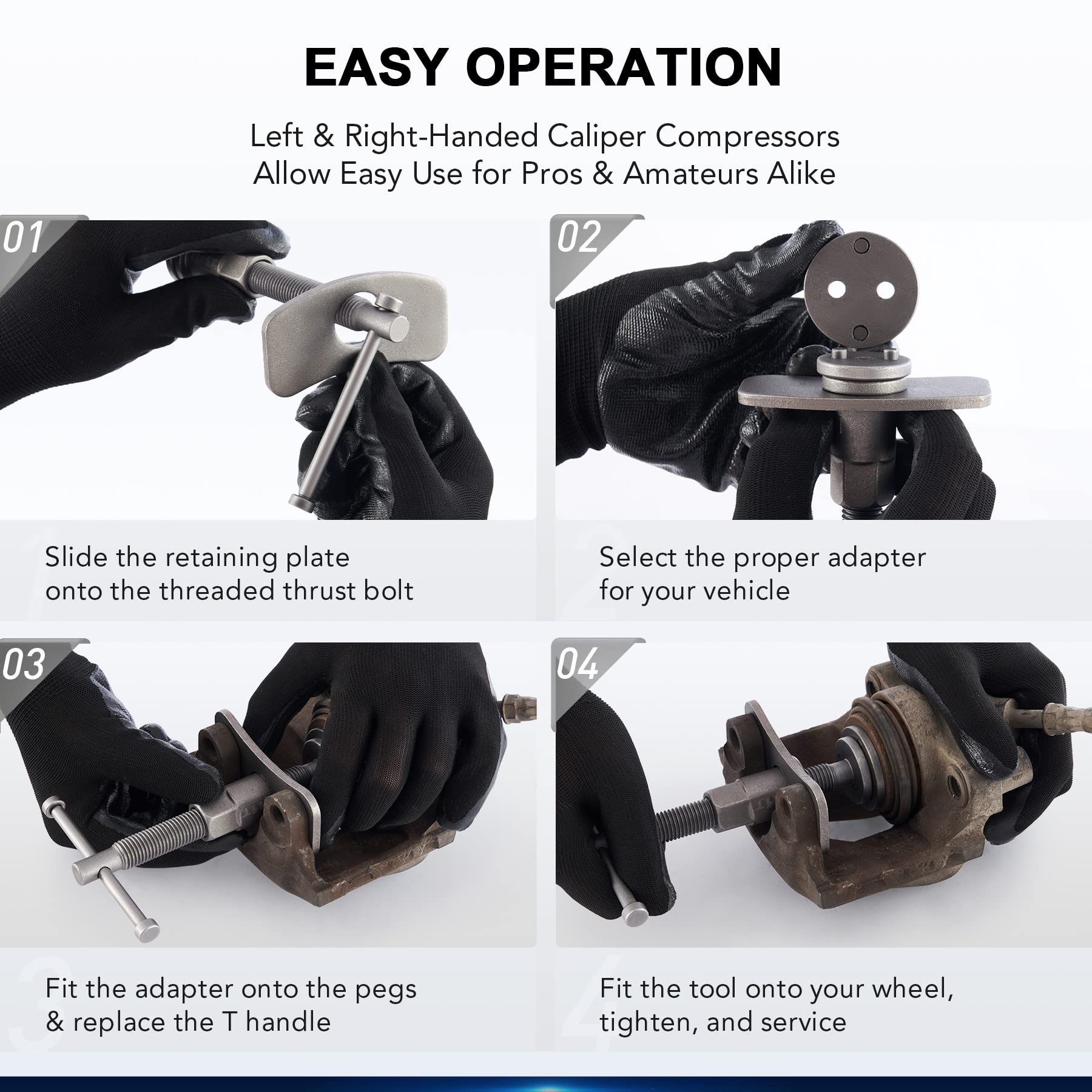 EASY OPERATION

Left & Right-Handed Caliper Compressors Allow Easy Use for Pros & Amateurs Alike

01

Slide the retaining plate onto the threaded thrust bolt

02

Select the proper adapter for your vehicle

03

Fit the adapter onto the pegs & replace the T handle

04

Fit the tool onto your wheel, tighten, and service