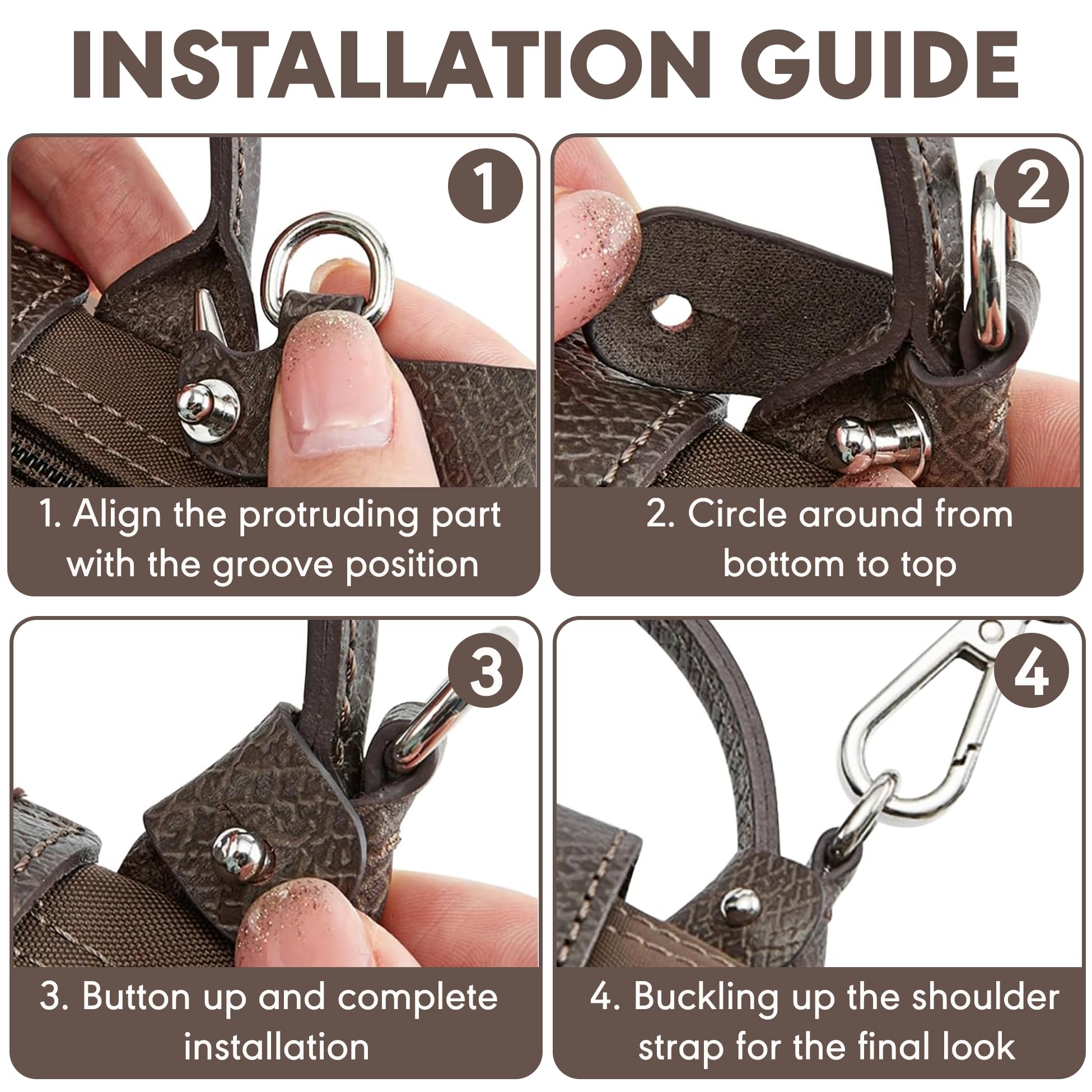 INSTALLATION GUIDE

1

1. Align the protruding part with the groove position

2

2. Circle around from bottom to top

3

3. Button up and complete installation

4

4. Buckling up the shoulder strap for the final look