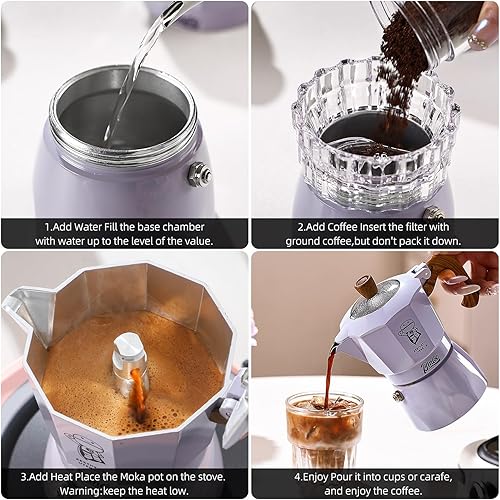 1.Add Water Fill the base chamber with water up to the level of the value.

2.Add Coffee Insert the filter with ground coffee,but don't pack it down.

3.Add Heat Place the Moka pot on the stove. Warning:keep the heat low.

4.Enjoy Pour it into cups or carafe, and enjoy the coffee.