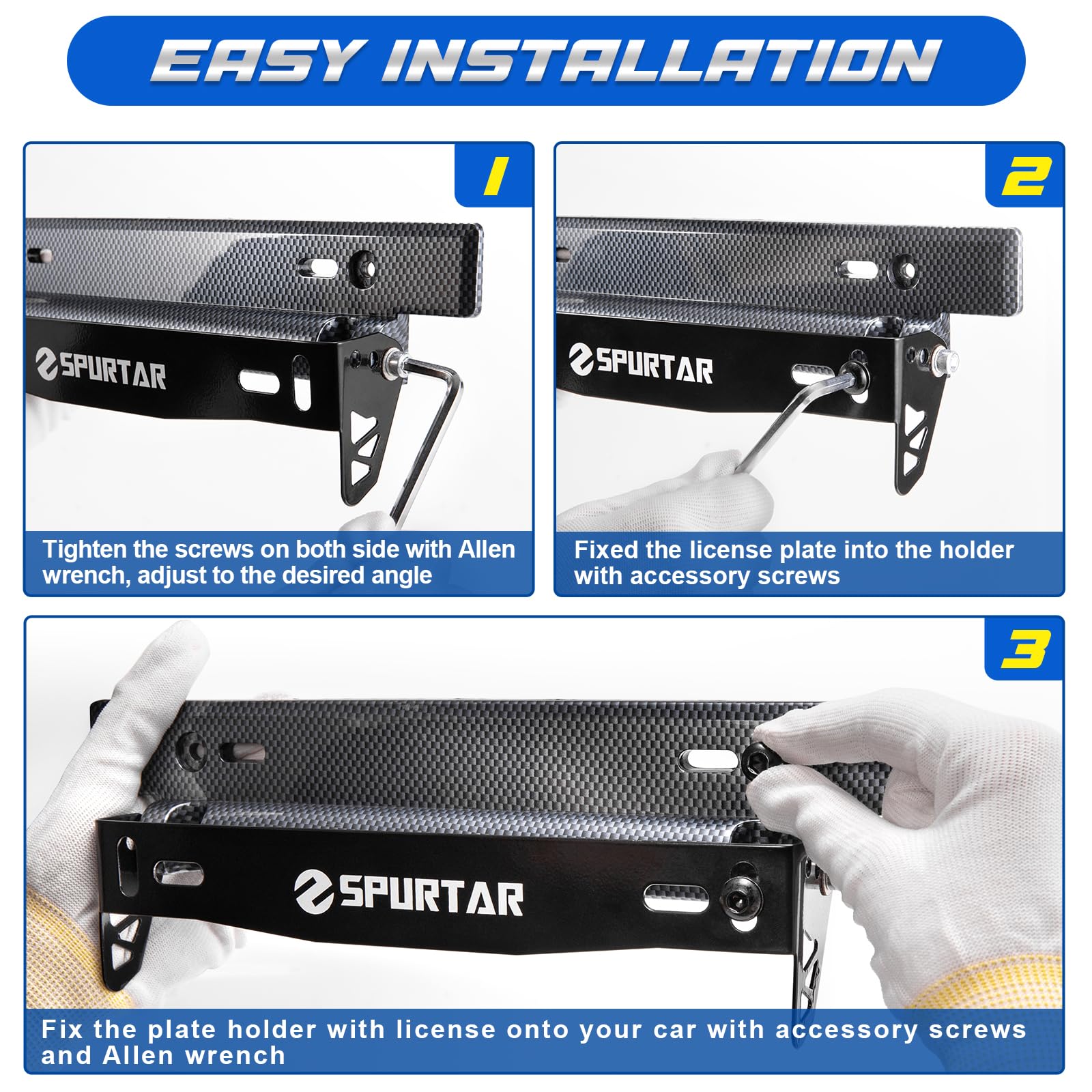 EASY INSTALLATION

1

SPURTAR

Tighten the screws on both side with Allen wrench, adjust to the desired angle

2

SPURTAR

Fixed the license plate into the holder with accessory screws

3

SPURTAR

Fix the plate holder with license onto your car with accessory screws and Allen wrench