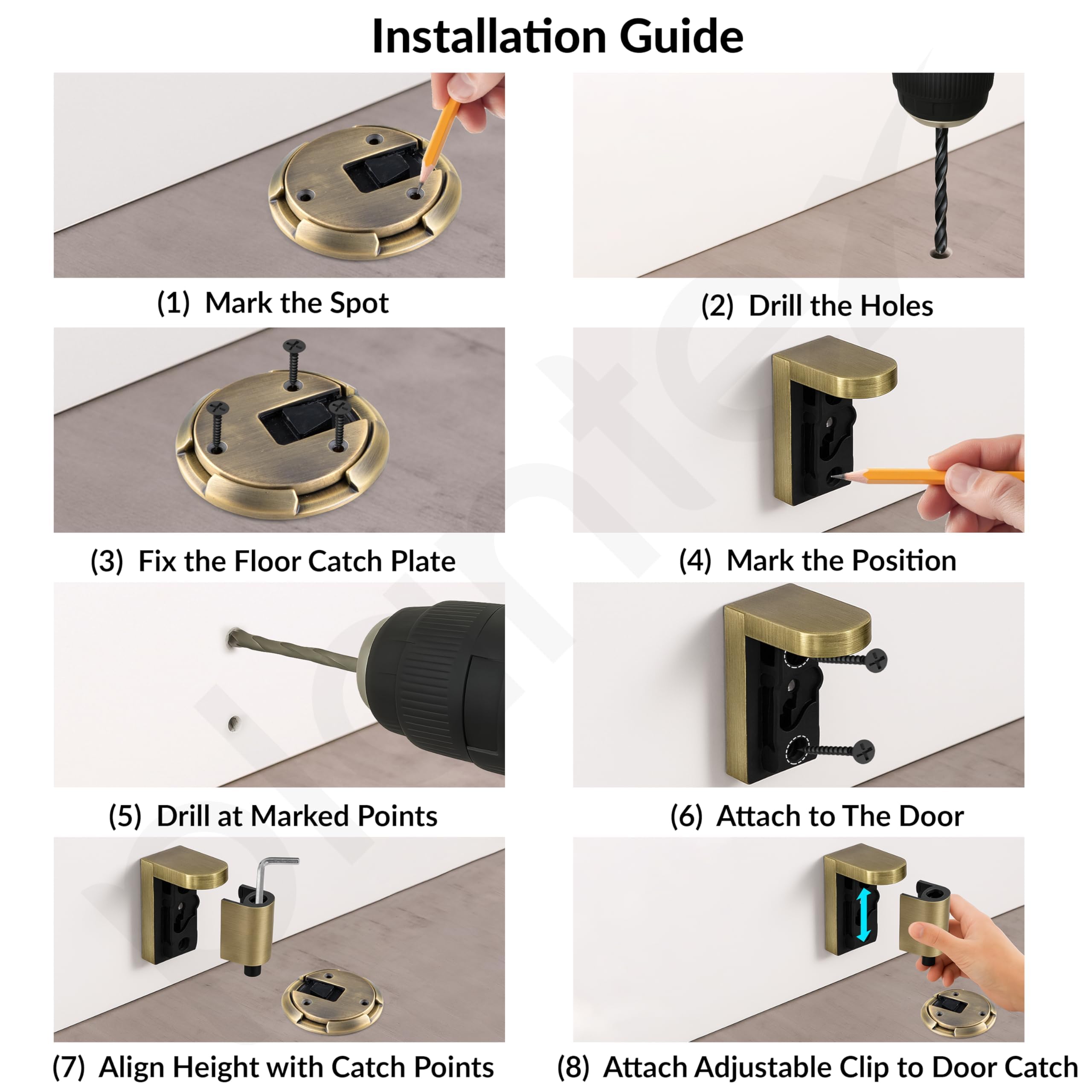 Installation Guide

(1) Mark the Spot

(2) Drill the Holes

(3) Fix the Floor Catch Plate

(4) Mark the Position

(5) Drill at Marked Points

(6) Attach to The Door

(7) Align Height with Catch Points

(8) Attach Adjustable Clip to Door Catch