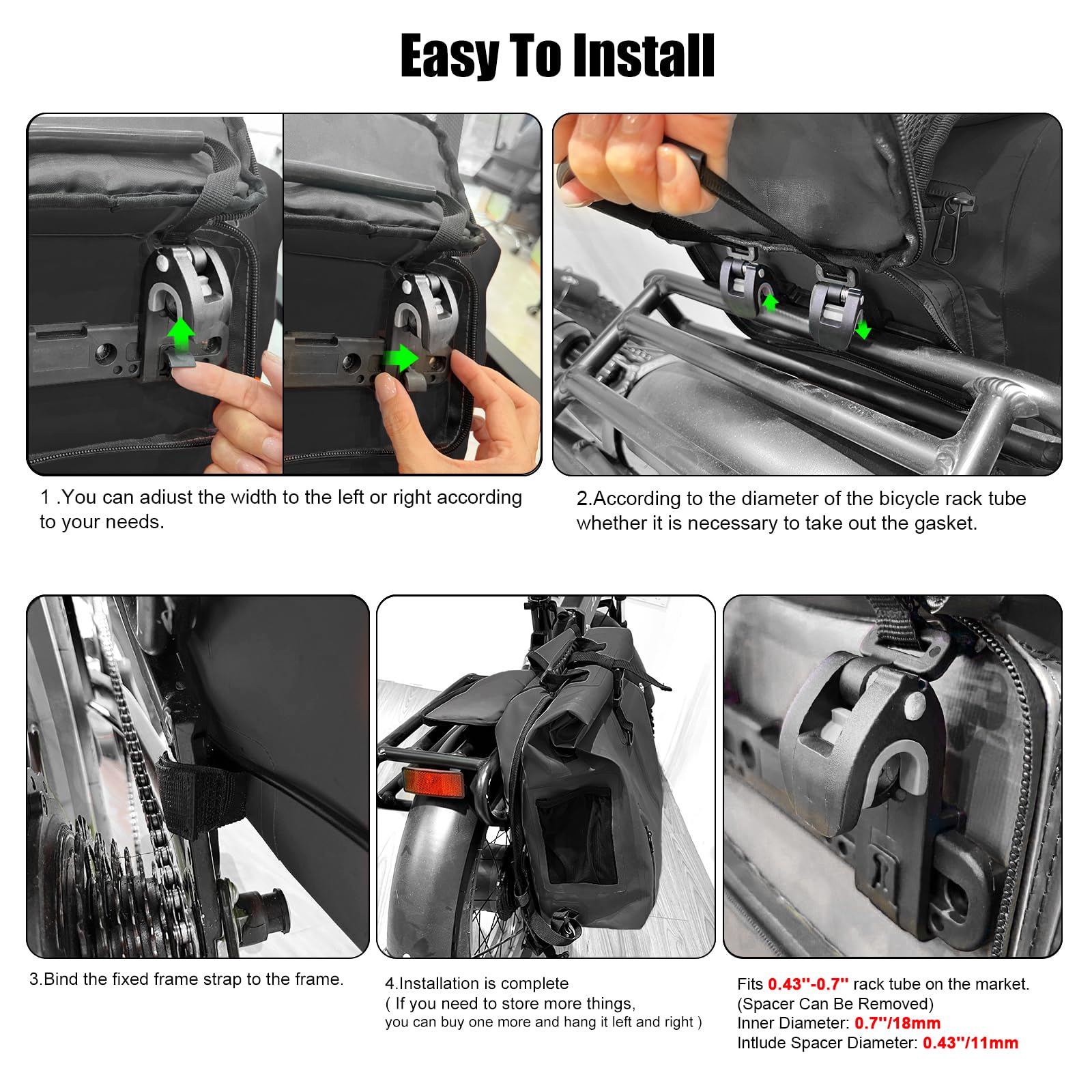 Easy To Install

1 .You can adiust the width to the left or right according to your needs.

2.According to the diameter of the bicycle rack tube whether it is necessary to take out the gasket.

3.Bind the fixed frame strap to the frame.

4.Installation is complete
( If you need to store more things,
you can buy one more and hang it left and right )

Fits 0.43''-0.7'' rack tube on the market.
(Spacer Can Be Removed)
Inner Diameter: 0.7''/18mm
Intlude Spacer Diameter: 0.43''/11mm