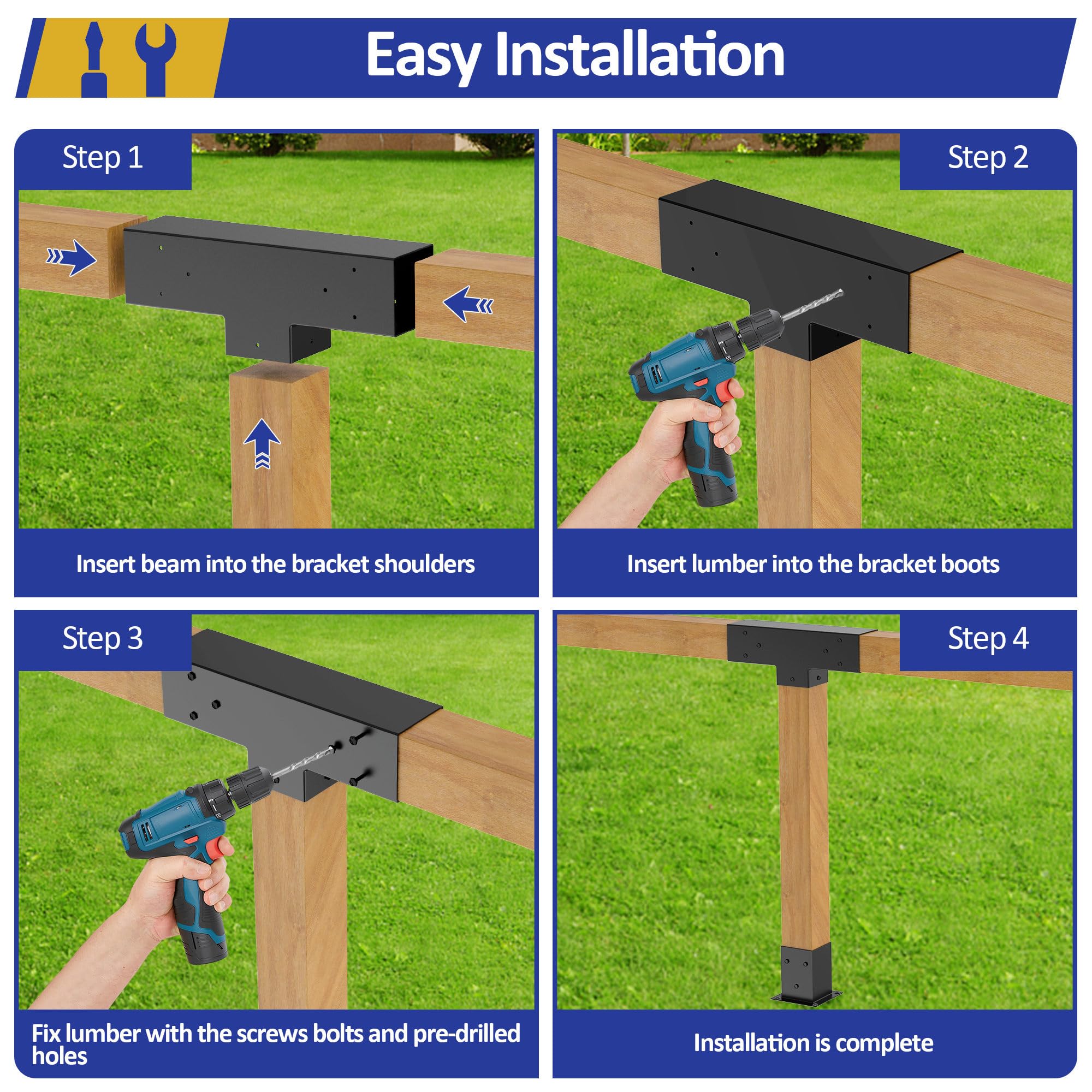 Easy Installation

Step 1

Insert beam into the bracket shoulders

Step 2

Insert lumber into the bracket boots

Step 3

Fix lumber with the screws bolts and pre-drilled holes

Step 4

Installation is complete