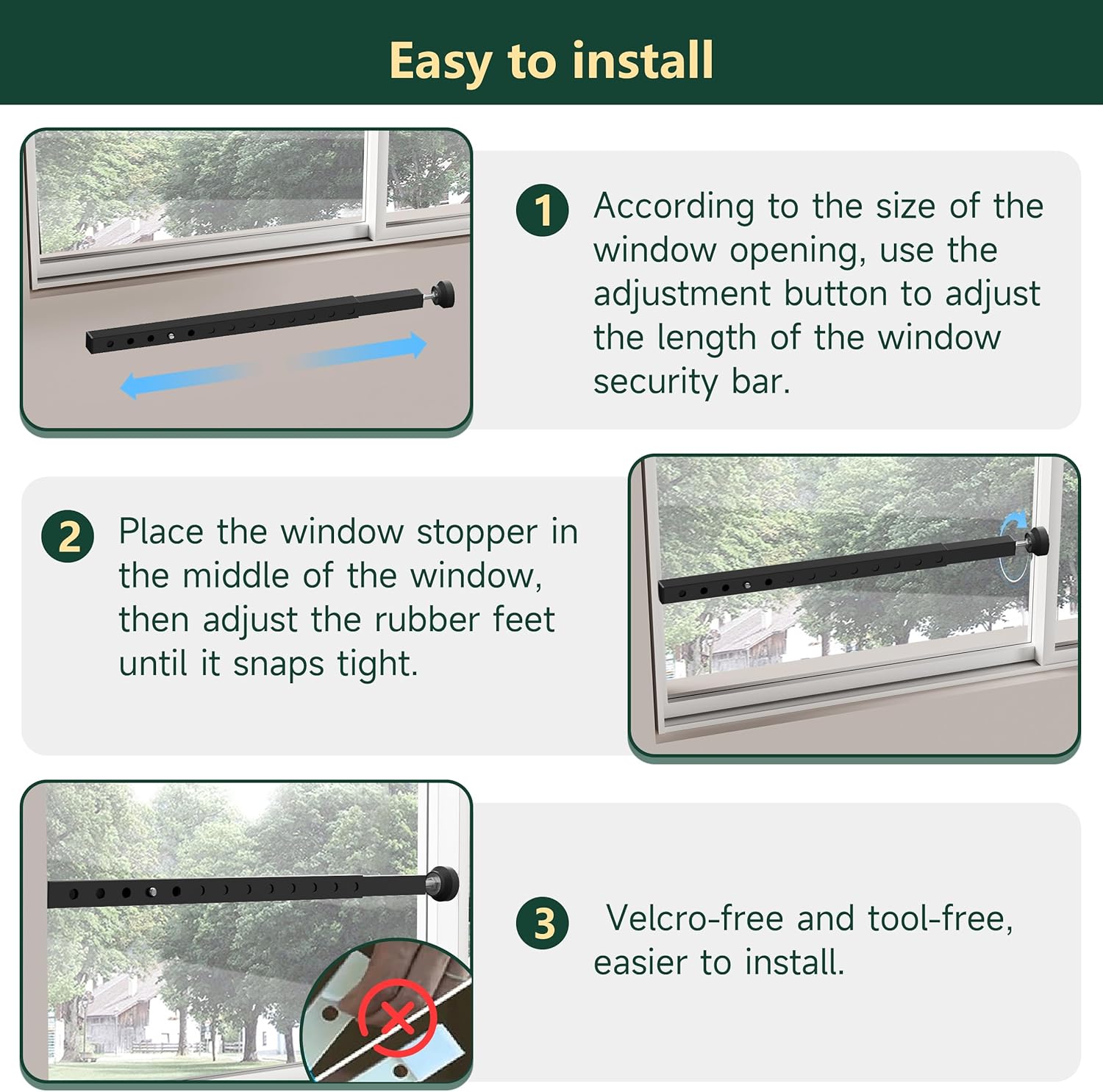 Easy to install

1 According to the size of the window opening, use the adjustment button to adjust the length of the window security bar.

2 Place the window stopper in the middle of the window, then adjust the rubber feet until it snaps tight.

3 Velcro-free and tool-free, easier to install.