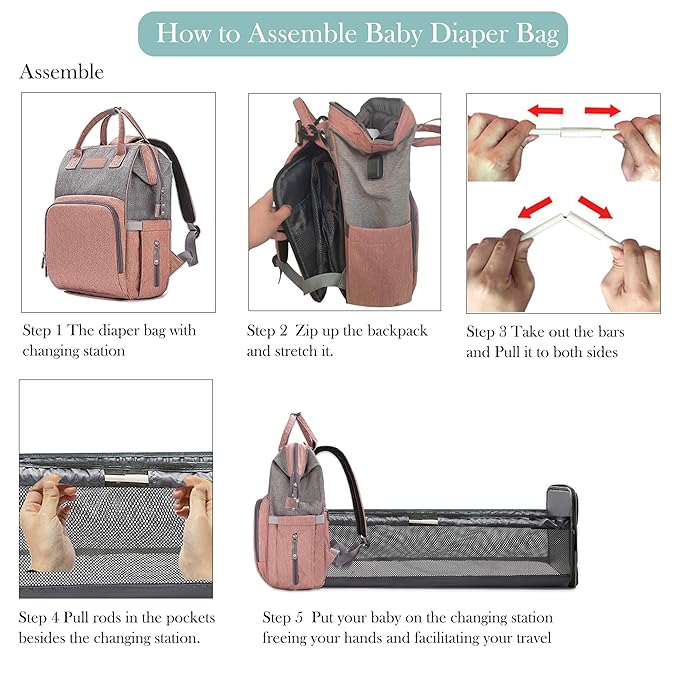 How to Assemble Baby Diaper Bag

Assemble

Step 1 The diaper bag with changing station

Step 2 Zip up the backpack and stretch it.

Step 3 Take out the bars and Pull it to both sides

Step 4 Pull rods in the pockets besides the changing station.

Step 5 Put your baby on the changing station freeing your hands and facilitating your travel