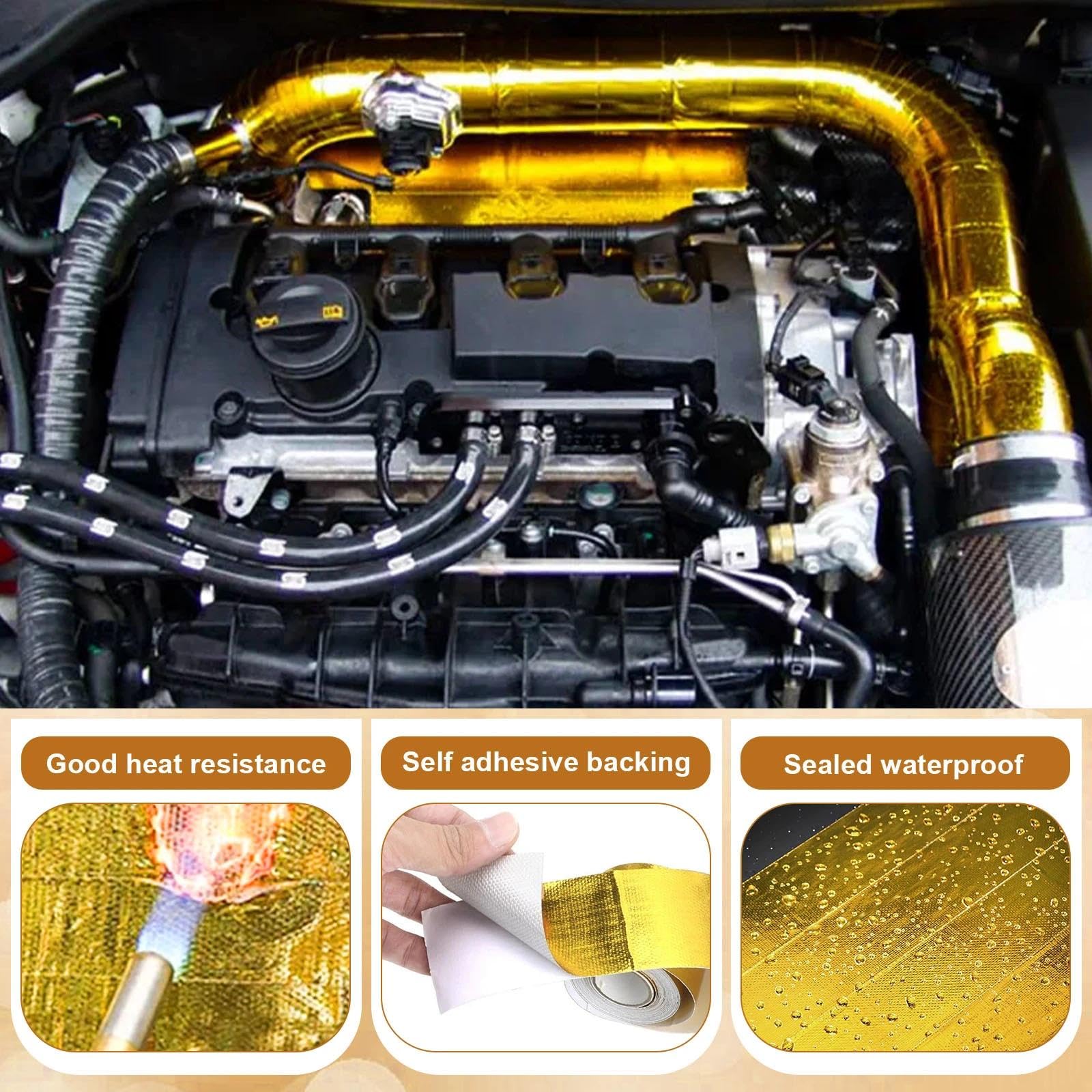 Good heat resistance

Self adhesive backing

Sealed waterproof