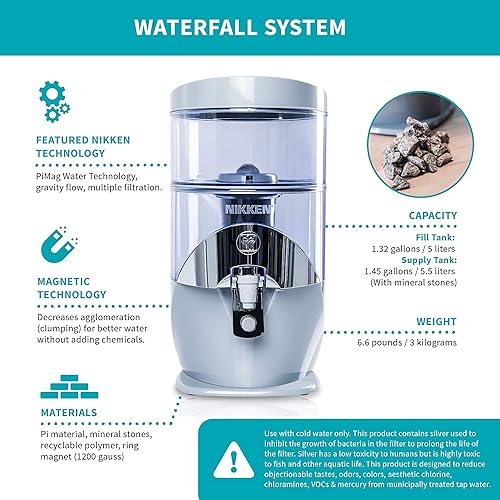 WATERFALL SYSTEM

FEATURED NIKKEN TECHNOLOGY

PiMag Water Technology, gravity flow, multiple filtration.

MAGNETIC TECHNOLOGY

Decreases agglomeration (clumping) for better water without adding chemicals.

MATERIALS

Pi material, mineral stones, recyclable polymer, ring magnet (1200 gauss)

NIKKEN

CAPACITY

Fill Tank:
1.32 gallons / 5 liters
Supply Tank:
1.45 gallons / 5.5 liters
(With mineral stones)

WEIGHT

6.6 pounds / 3 kilograms

Use with cold water only. This product contains silver used to inhibit the growth of bacteria in the filter to prolong the life of the filter. Silver has a low toxicity to humans but is highly toxic to fish and other aquatic life. This product is designed to reduce objectionable tastes, odors, colors, aesthetic chlorine, chloramines, VOCs & mercury from municipally treated tap water.