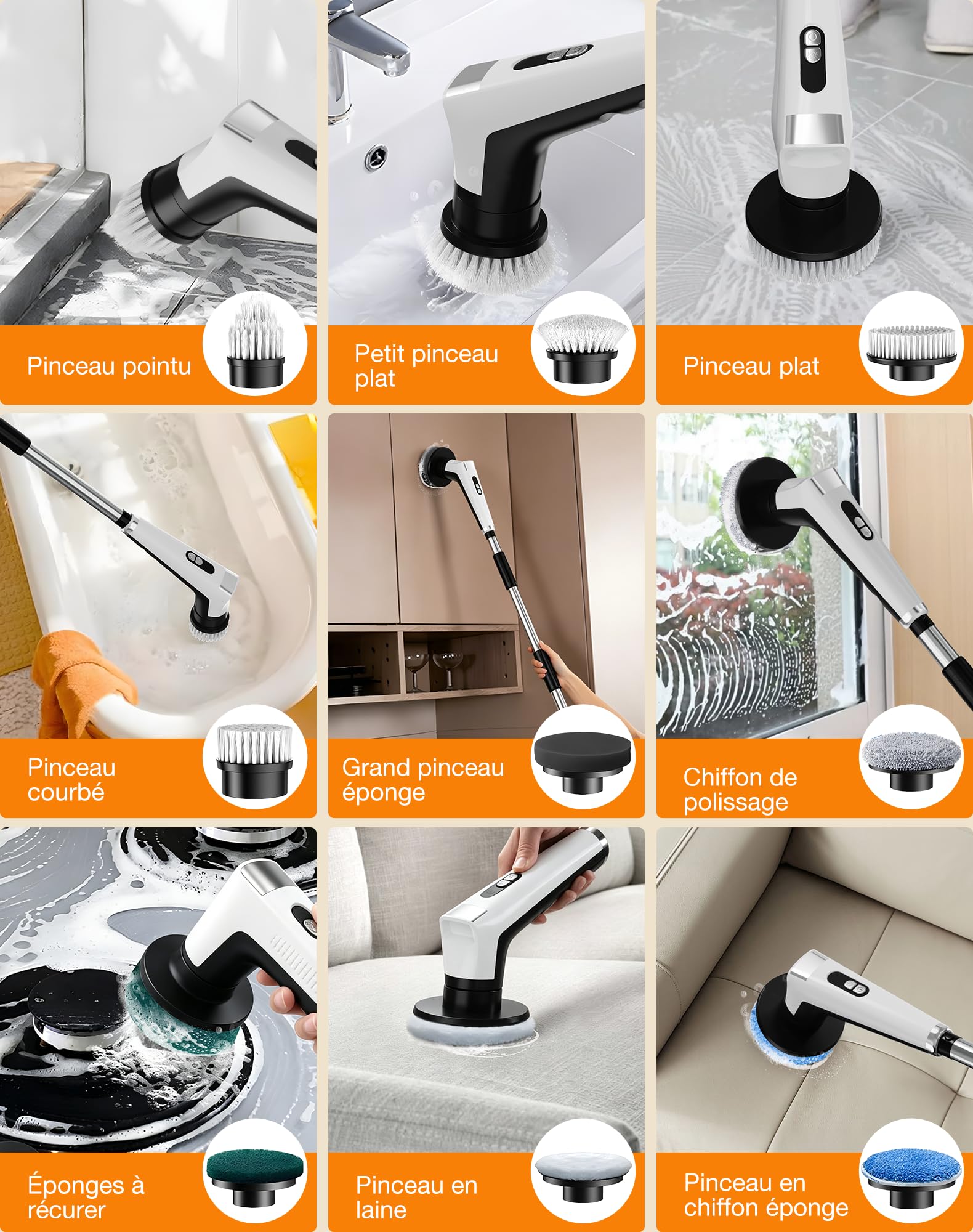 Pinceau pointu

Petit pinceau plat

Pinceau plat

Pinceau courbé

Grand pinceau éponge

Chiffon de polissage

Éponges à récurer

Pinceau en laine

Pinceau en chiffon éponge