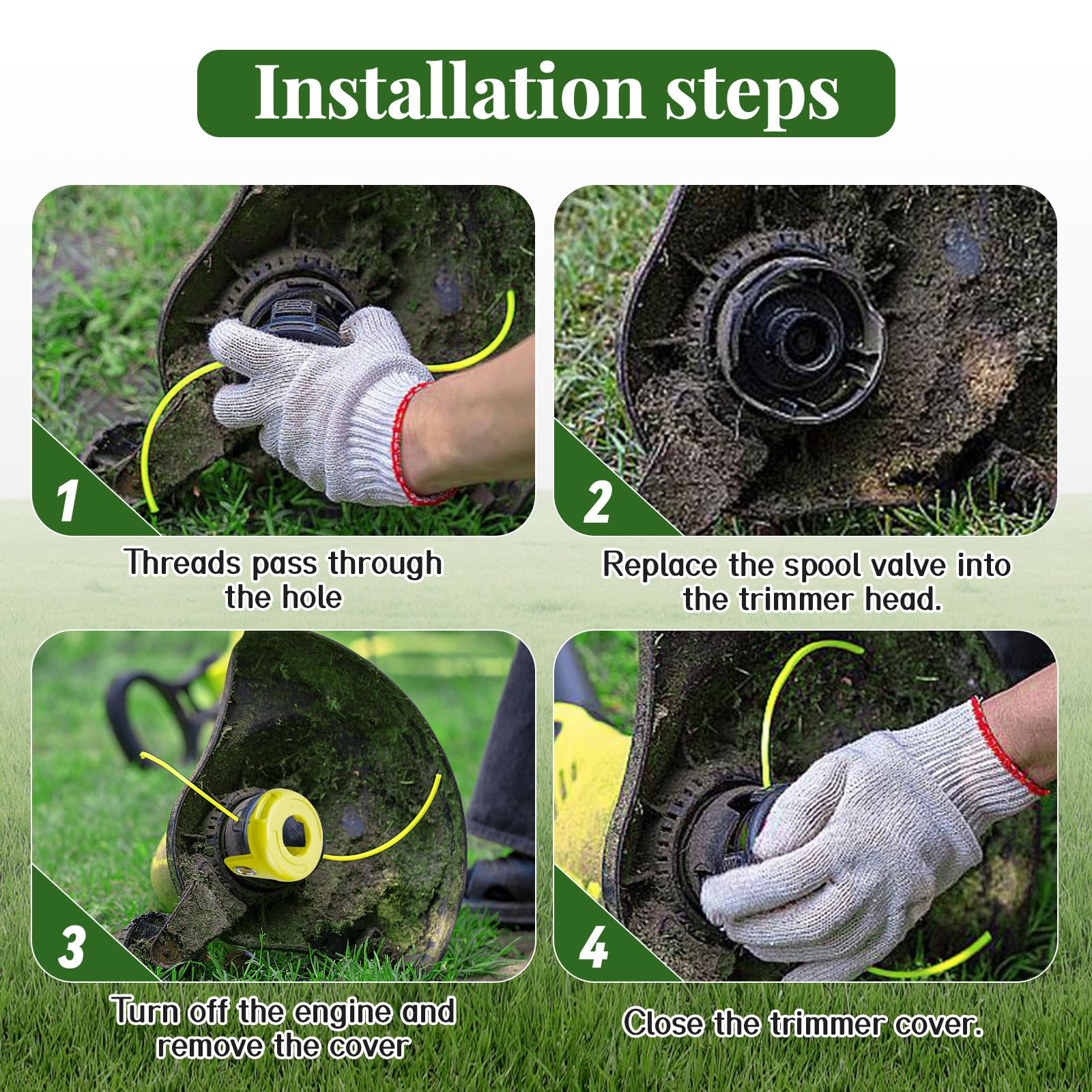 Installation steps

1

Threads pass through the hole

2

Replace the spool valve into the trimmer head.

3

Turn off the engine and remove the cover

4

Close the trimmer cover.