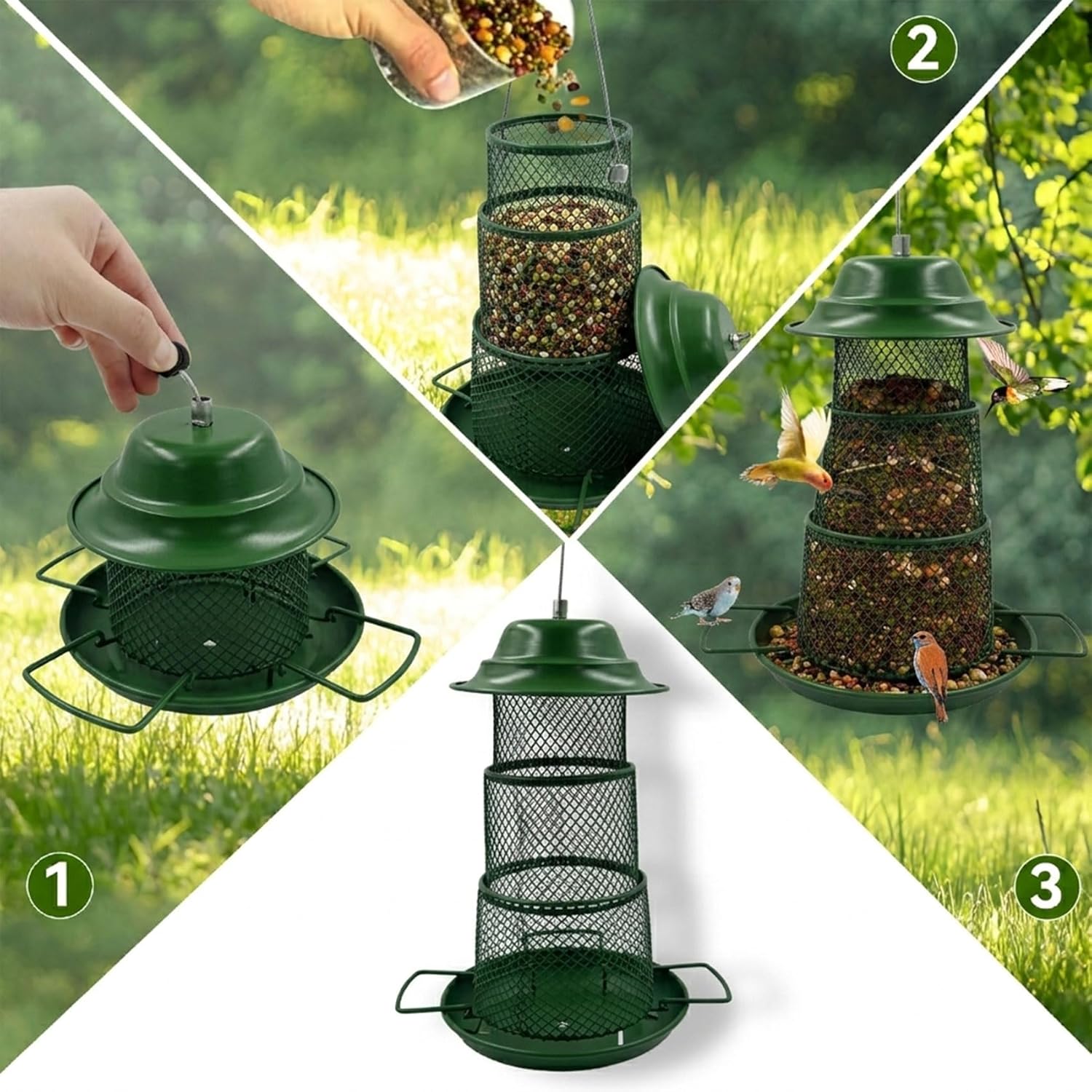 2

1

3