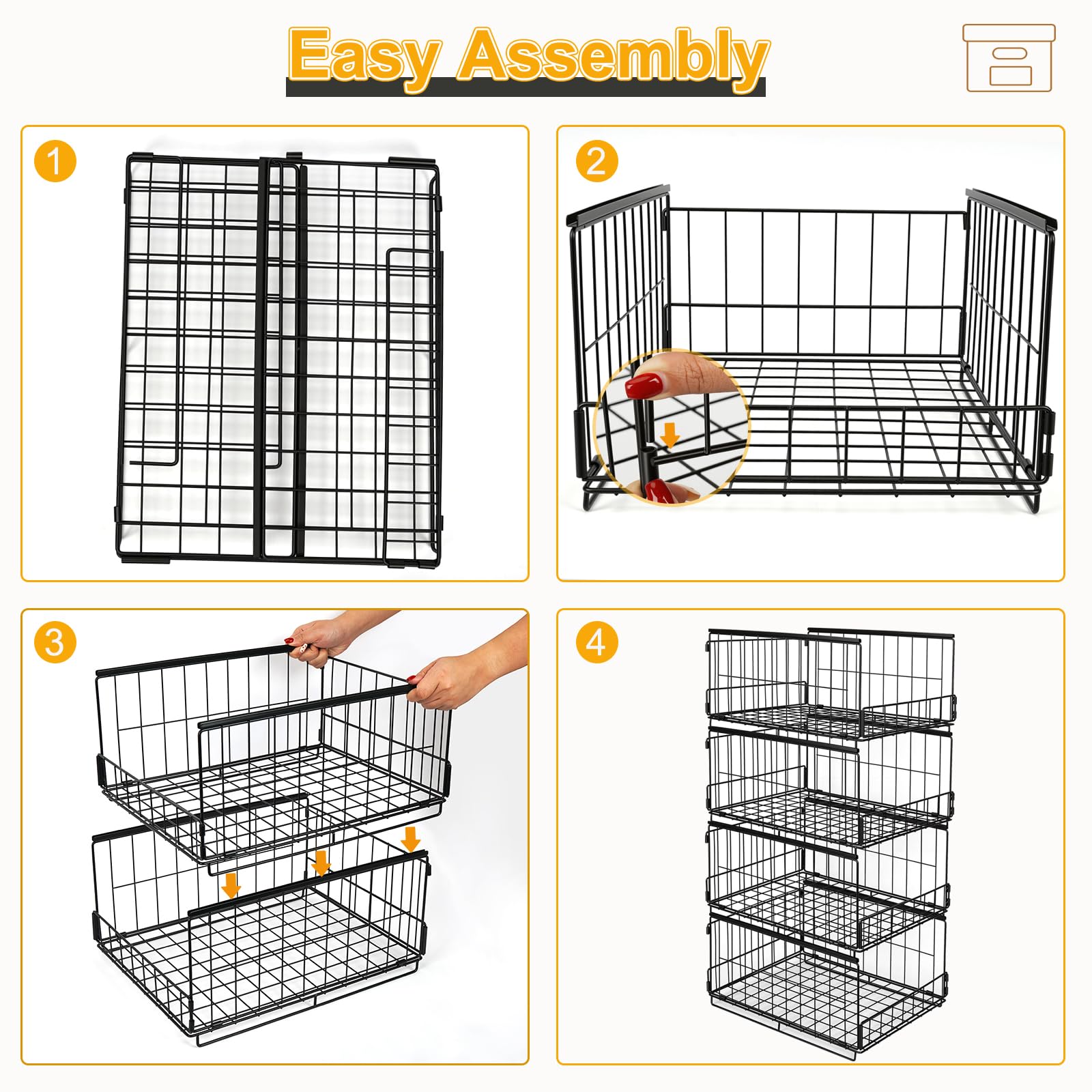 Easy Assembly

1

2

3

4