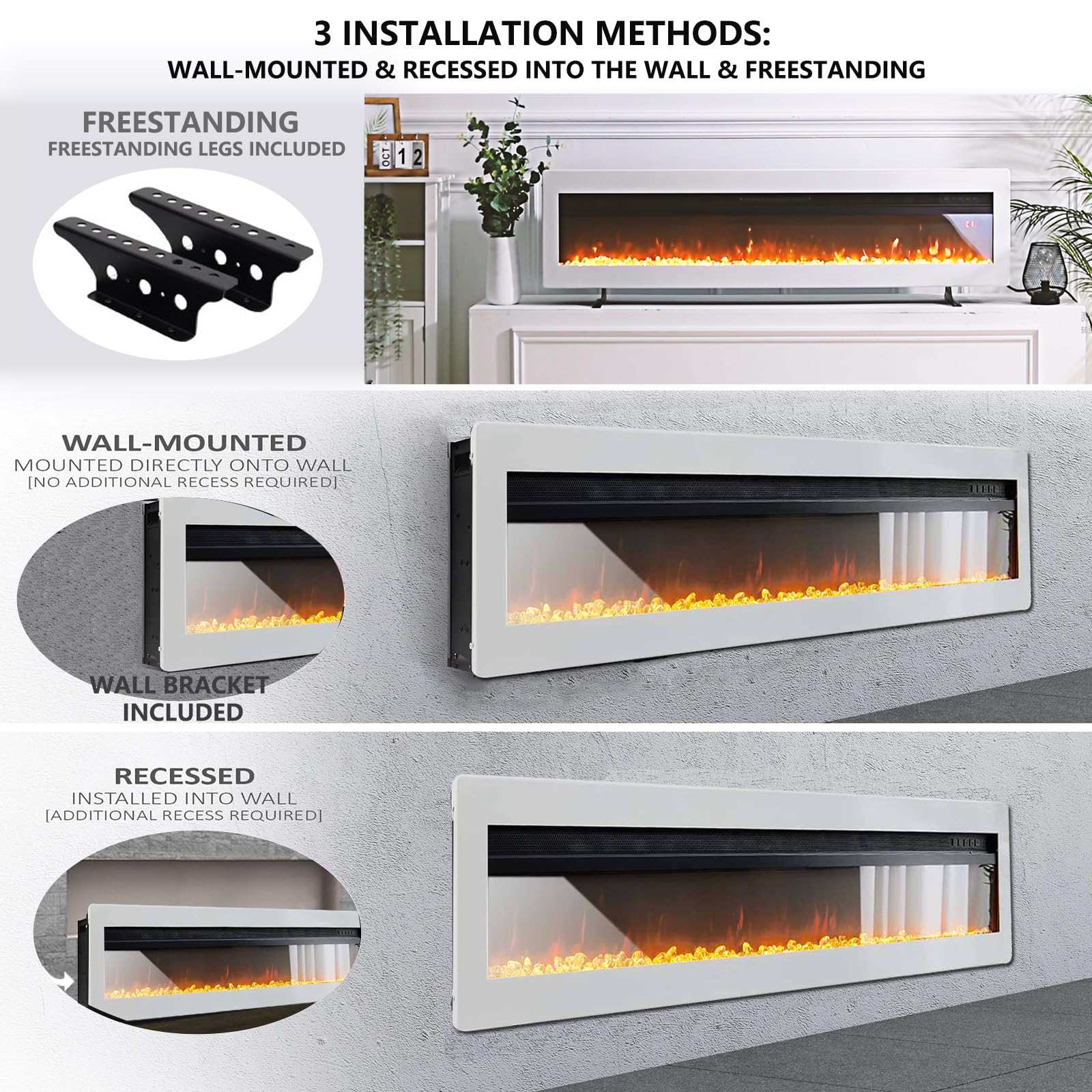 3 INSTALLATION METHODS:
WALL-MOUNTED & RECESSED INTO THE WALL & FREESTANDING

FREESTANDING
FREESTANDING LEGS INCLUDED

OCT 12

WALL-MOUNTED
MOUNTED DIRECTLY ONTO WALL
[NO ADDITIONAL RECESS REQUIRED]

WALL BRACKET INCLUDED

RECESSED
INSTALLED INTO WALL
[ADDITIONAL RECESS REQUIRED]