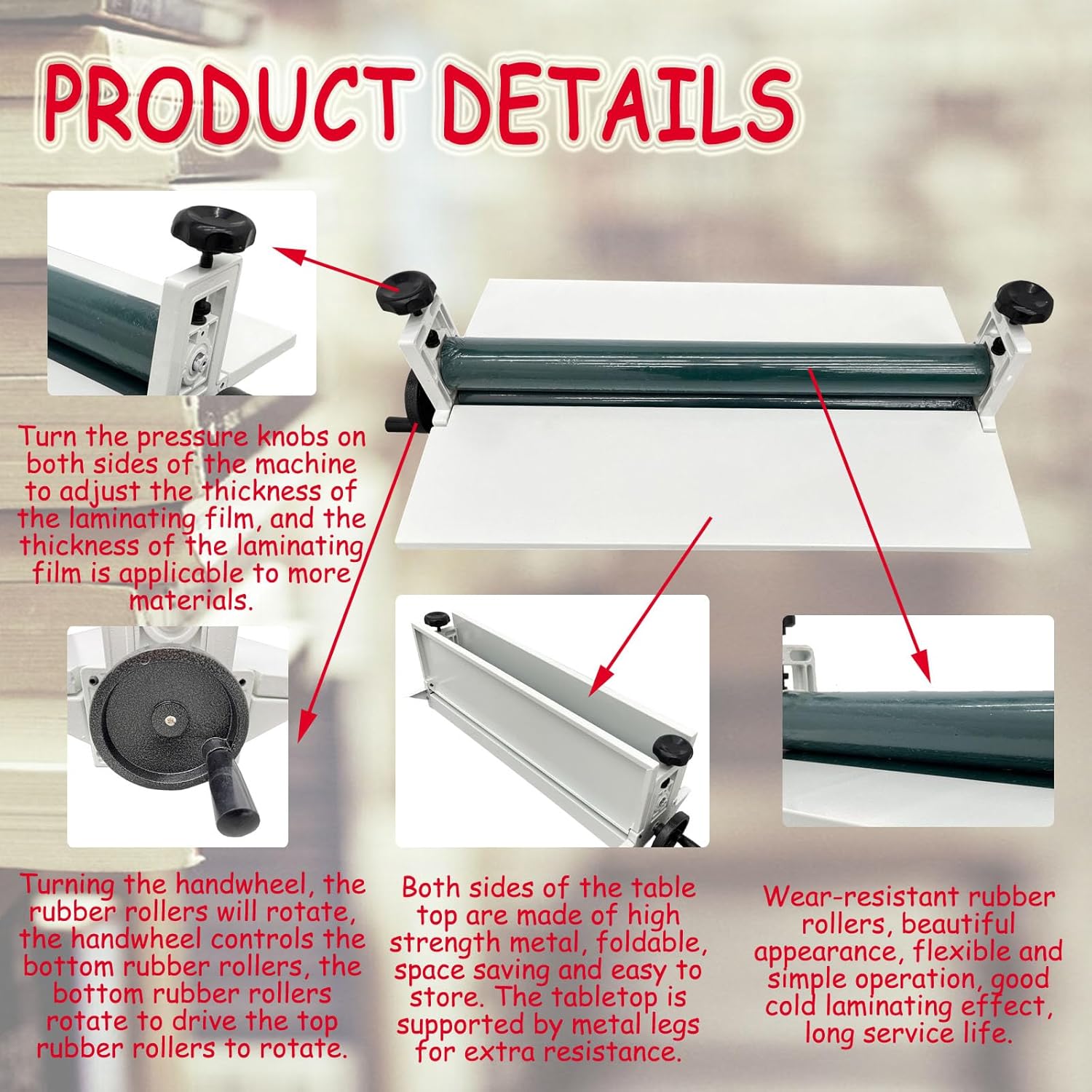 PRODUCT DETAILS

Turn the pressure knobs on both sides of the machine to adjust the thickness of the laminating film, and the thickness of the laminating film is applicable to more materials.

Turning the handwheel, the rubber rollers will rotate, the handwheel controls the bottom rubber rollers, the bottom rubber rollers rotate to drive the top rubber rollers to rotate.

Both sides of the table top are made of high strength metal, foldable, space saving and easy to store. The tabletop is supported by metal legs for extra resistance.

Wear-resistant rubber rollers, beautiful appearance, flexible and simple operation, good cold laminating effect, long service life.