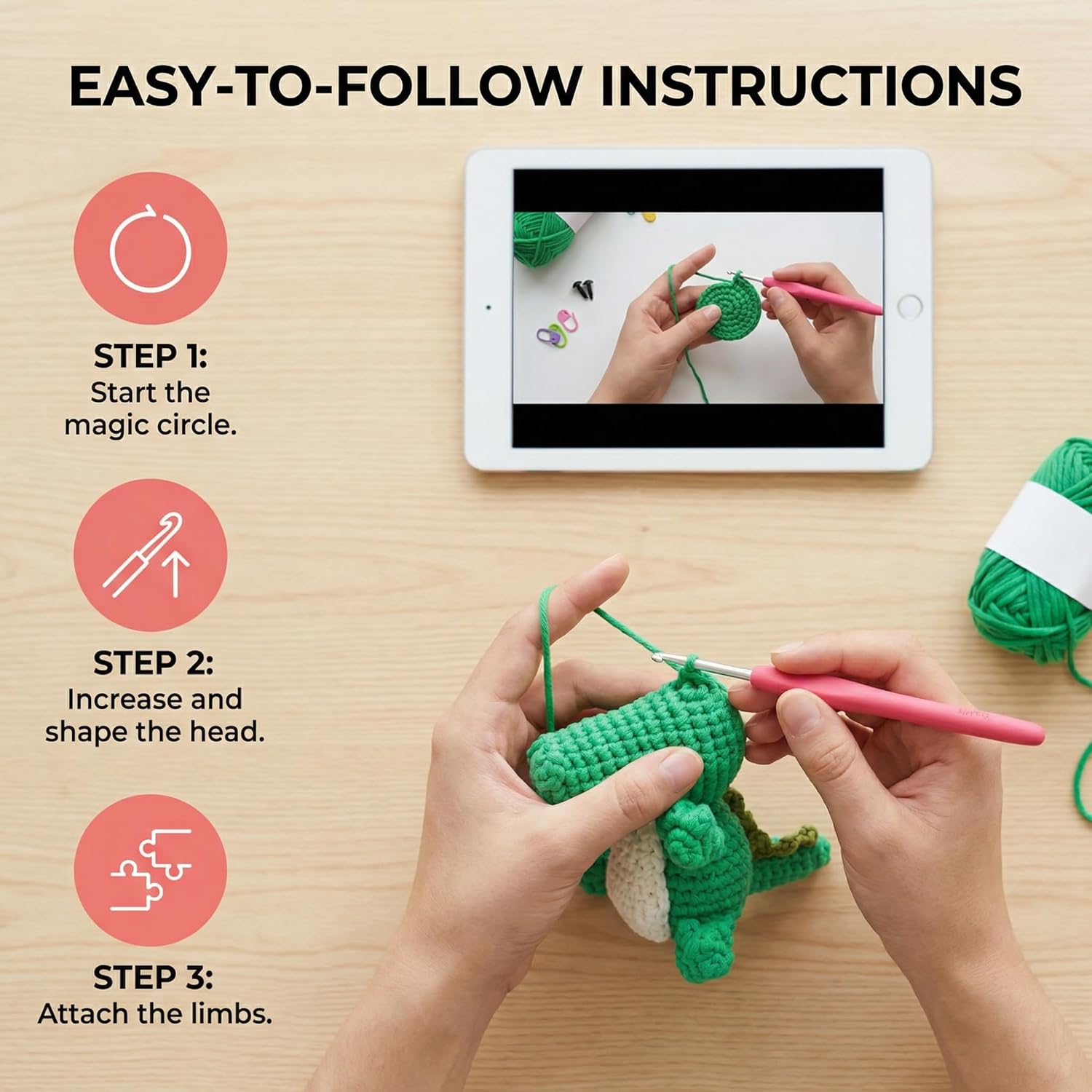 EASY-TO-FOLLOW INSTRUCTIONS

STEP 1:
Start the magic circle.

STEP 2:
Increase and shape the head.

STEP 3:
Attach the limbs.