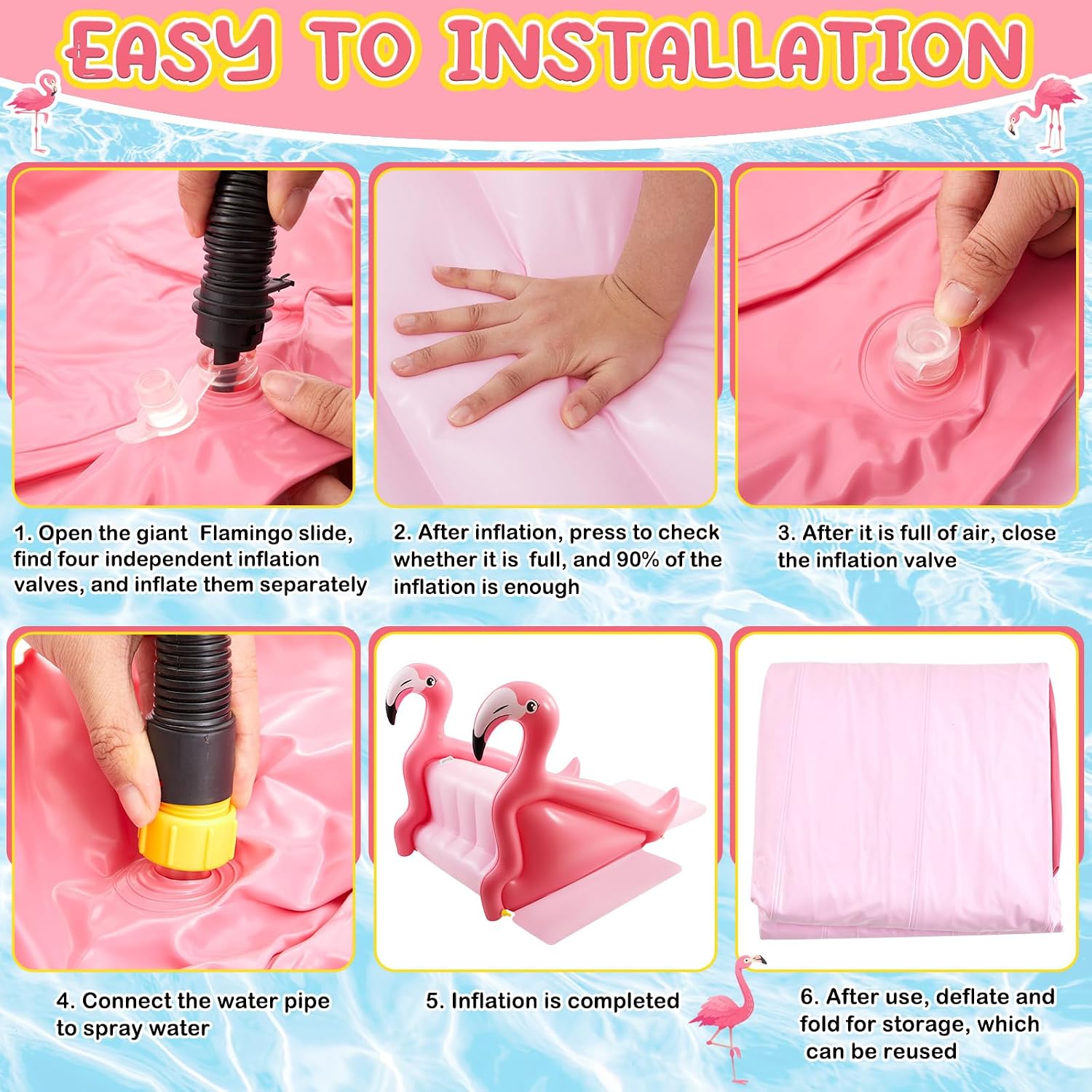 EASY TO INSTALLATION

1. Open the giant Flamingo slide, find four independent inflation valves, and inflate them separately

2. After inflation, press to check whether it is full, and 90% of the inflation is enough

3. After it is full of air, close the inflation valve

4. Connect the water pipe to spray water

5. Inflation is completed

6. After use, deflate and fold for storage, which can be reused