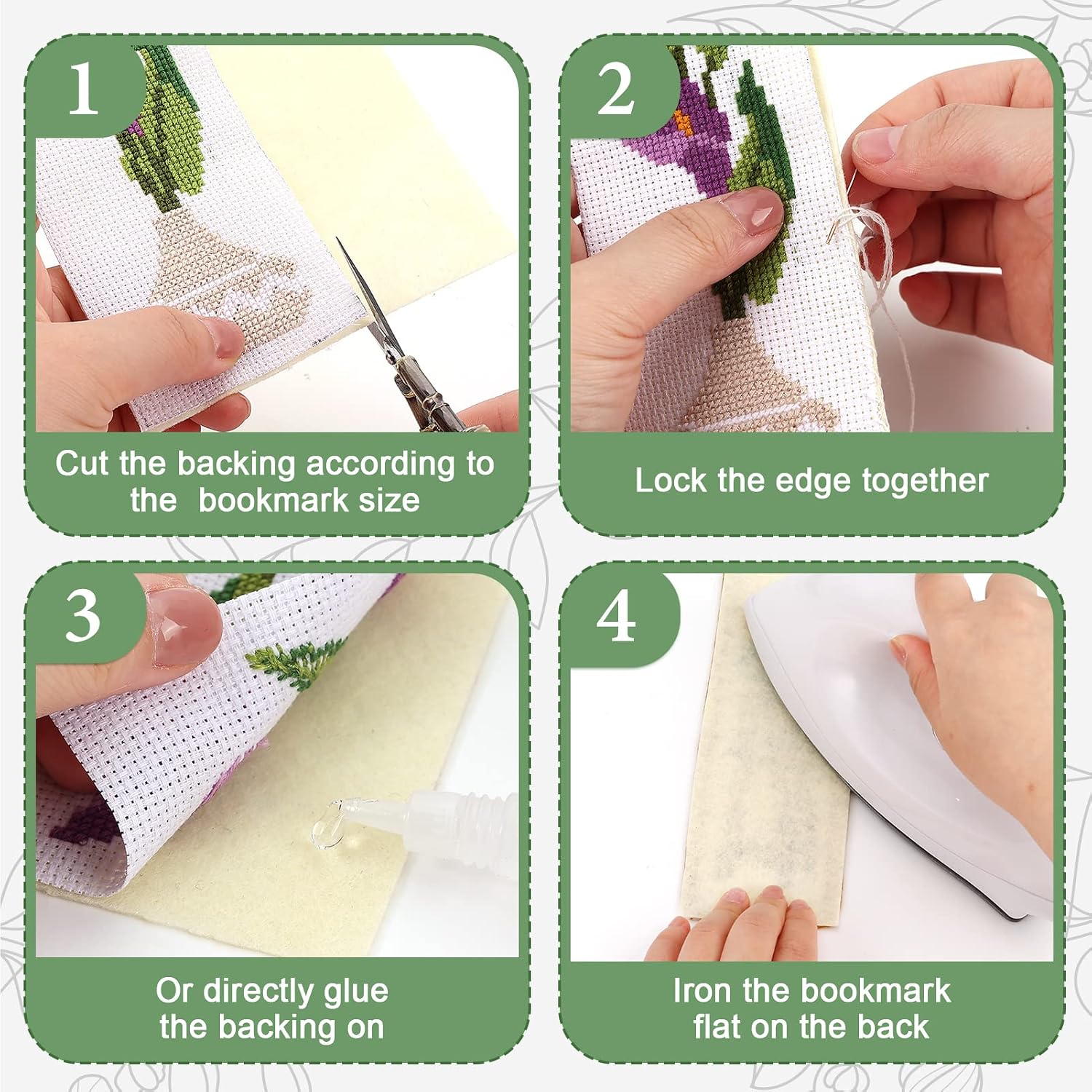 1

Cut the backing according to the bookmark size

2

Lock the edge together

3

Or directly glue the backing on

4

Iron the bookmark flat on the back