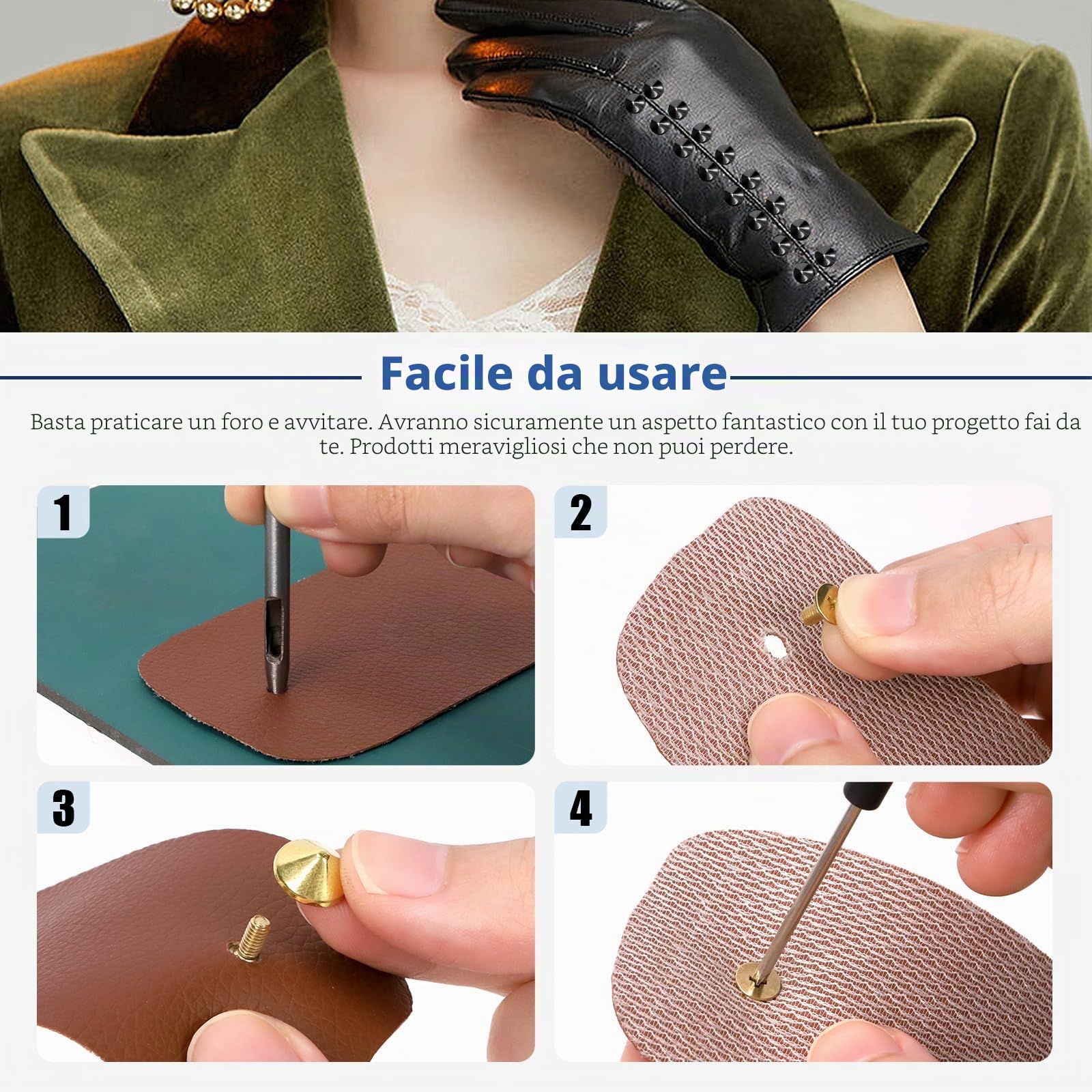 Facile da usare

Basta praticare un foro e avvitare. Avranno sicuramente un aspetto fantastico con il tuo progetto fai da te. Prodotti meravigliosi che non puoi perdere.

1

2

3

4