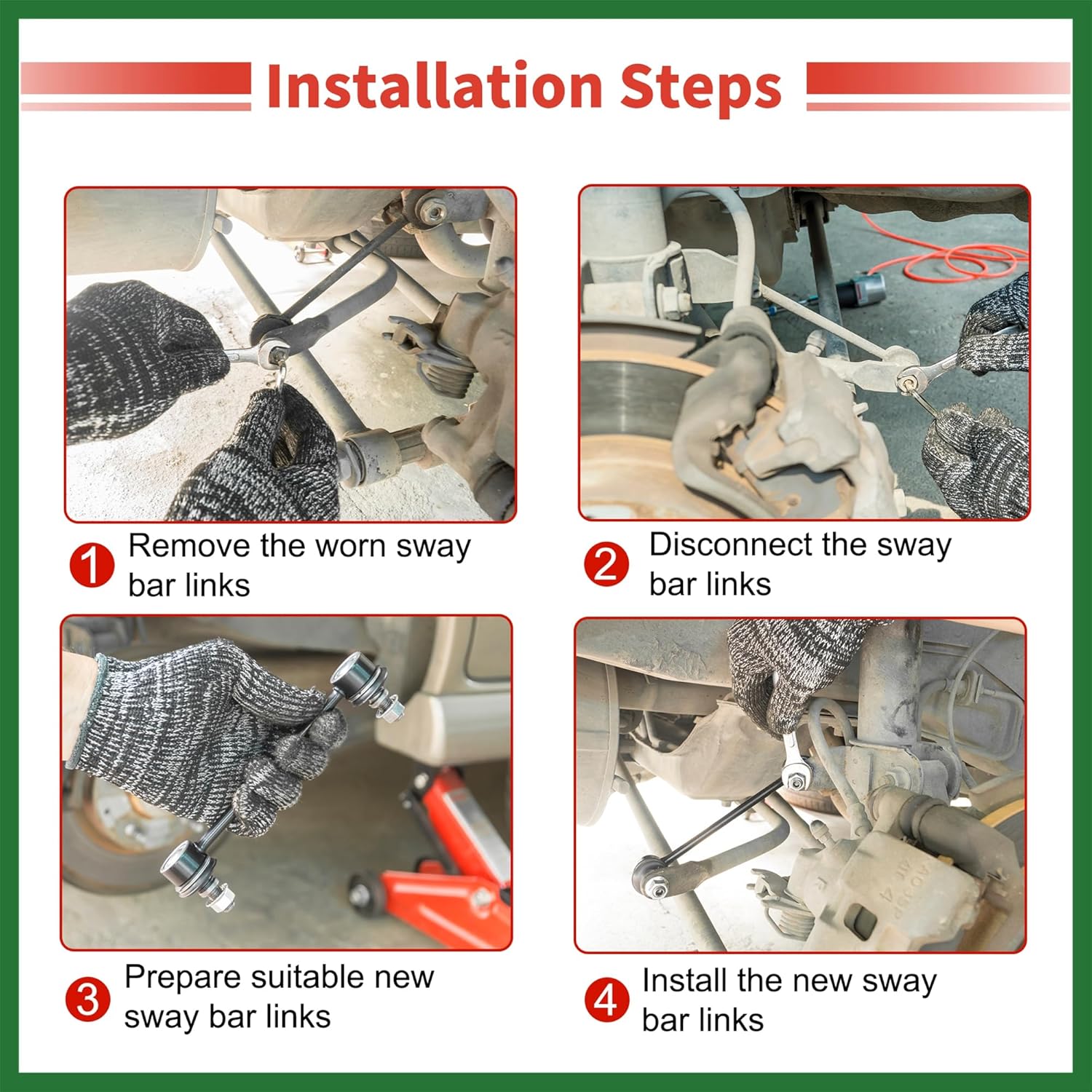 Installation Steps

1 Remove the worn sway bar links

2 Disconnect the sway bar links

3 Prepare suitable new sway bar links

4 Install the new sway bar links