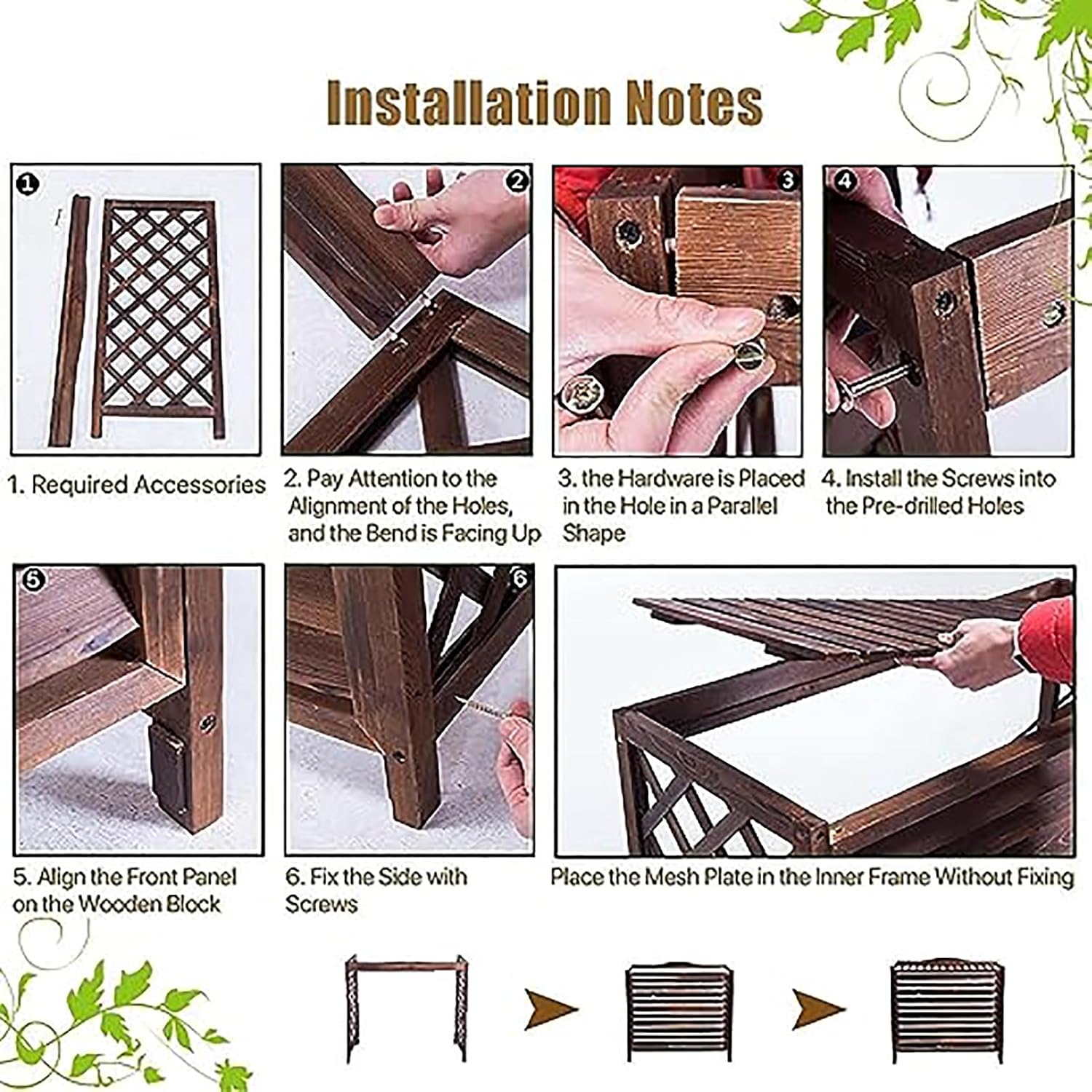 Installation Notes

1

2

3

4

1. Required Accessories

2. Pay Attention to the Alignment of the Holes, and the Bend is Facing Up

3. the Hardware is Placed in the Hole in a Parallel Shape

4. Install the Screws into the Pre-drilled Holes

5

6

5. Align the Front Panel on the Wooden Block

6. Fix the Side with Screws

Place the Mesh Plate in the Inner Frame Without Fixing