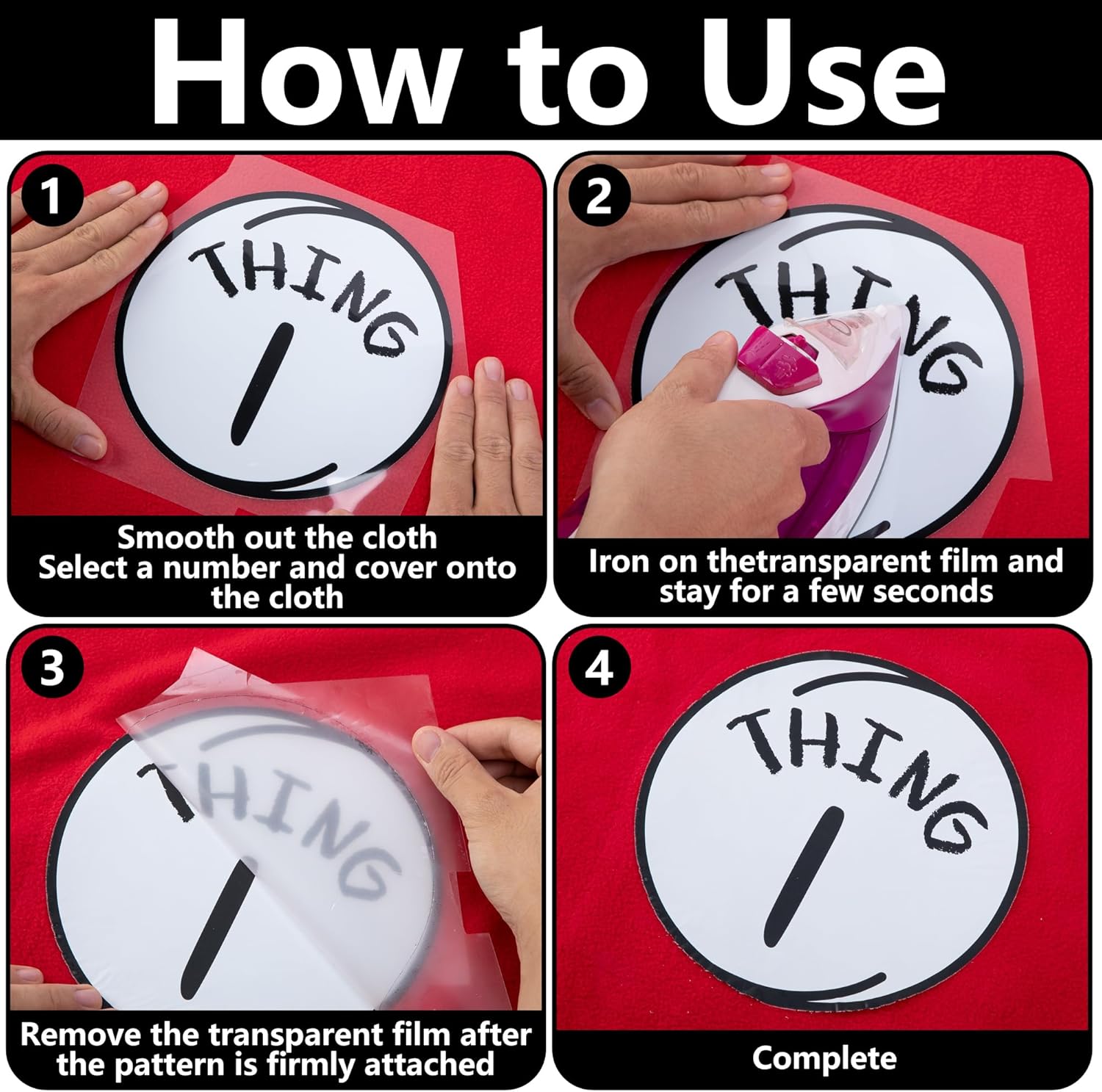 How to Use

1

THING
1

Smooth out the cloth
Select a number and cover onto the cloth

2

THING

Iron on thetransparent film and stay for a few seconds

3

THING
1

Remove the transparent film after the pattern is firmly attached

4

THING
1

Complete