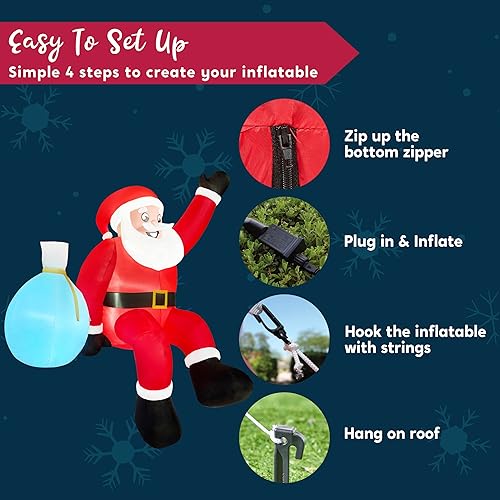 Easy To Set Up
Simple 4 steps to create your inflatable

Zip up the bottom zipper

Plug in & Inflate

Hook the inflatable with strings

Hang on roof