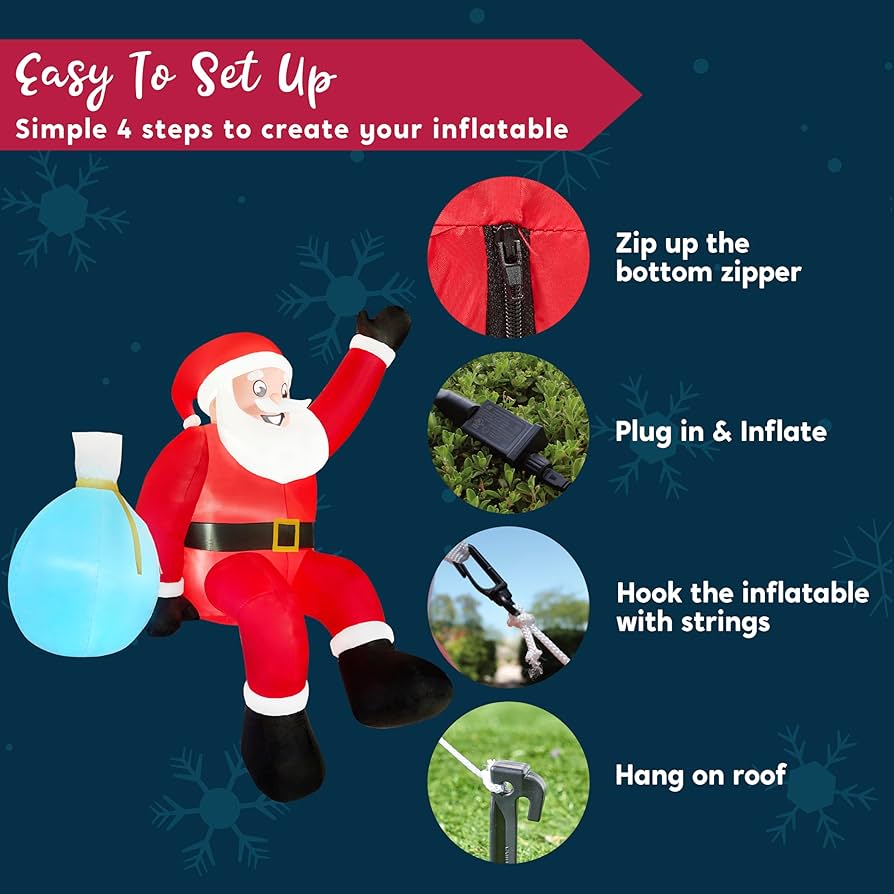 Easy To Set Up
Simple 4 steps to create your inflatable

Zip up the bottom zipper

Plug in & Inflate

Hook the inflatable with strings

Hang on roof