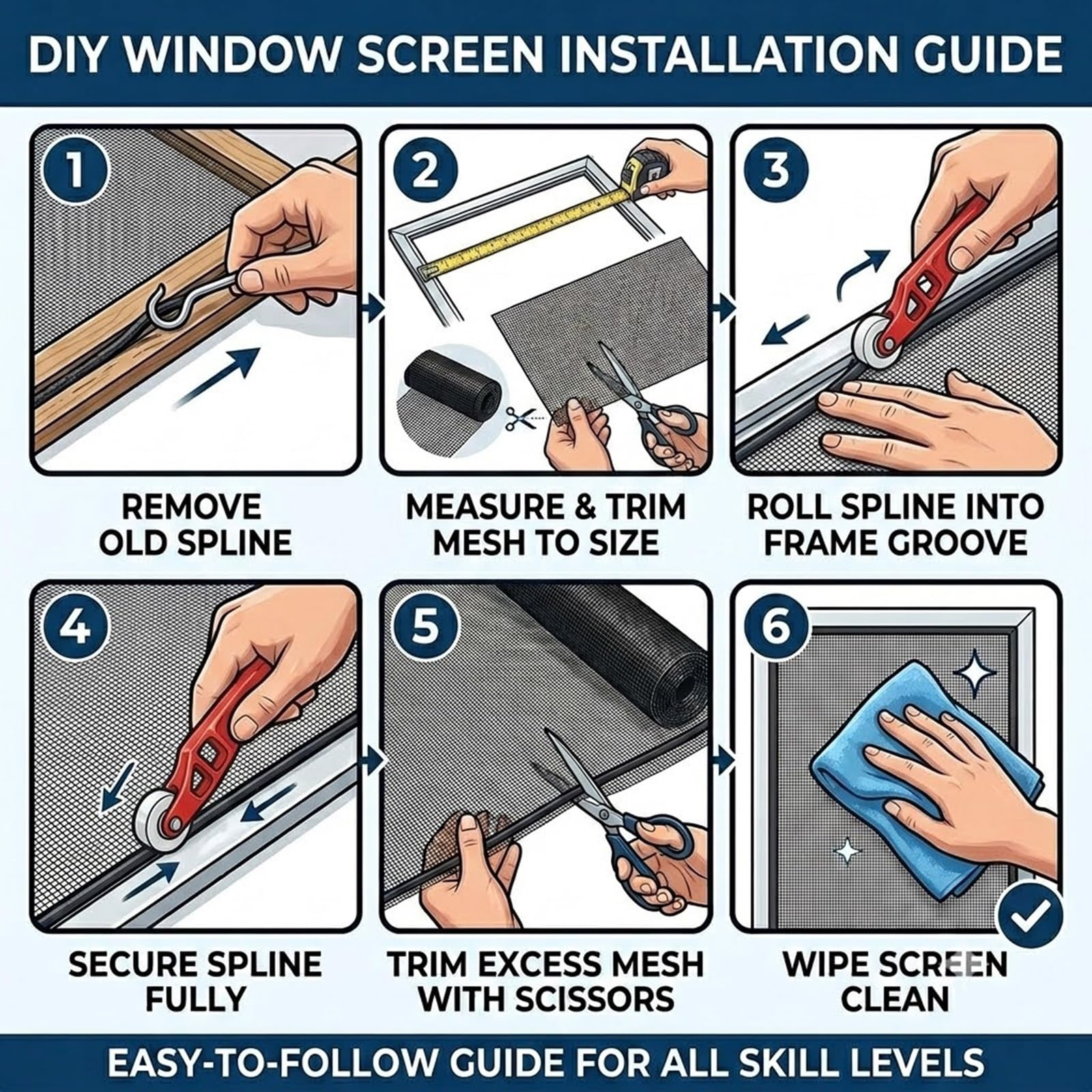 DIY WINDOW SCREEN INSTALLATION GUIDE

1

REMOVE OLD SPLINE

2

MEASURE & TRIM MESH TO SIZE

3

ROLL SPLINE INTO FRAME GROOVE

4

SECURE SPLINE FULLY

5

TRIM EXCESS MESH WITH SCISSORS

6

WIPE SCREEN CLEAN

EASY-TO-FOLLOW GUIDE FOR ALL SKILL LEVELS