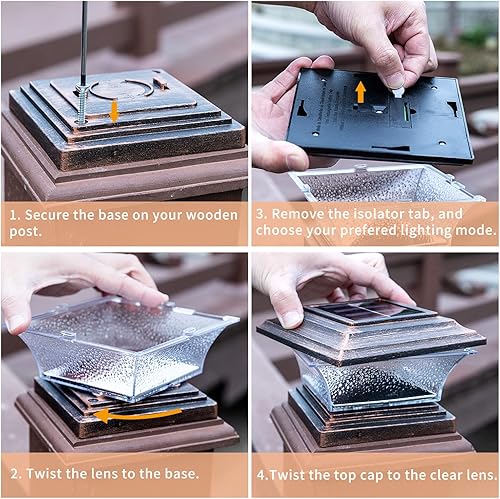 1. Secure the base on your wooden post.

3. Remove the isolator tab, and choose your prefered lighting mode.

2. Twist the lens to the base.

4.Twist the top cap to the clear lens.